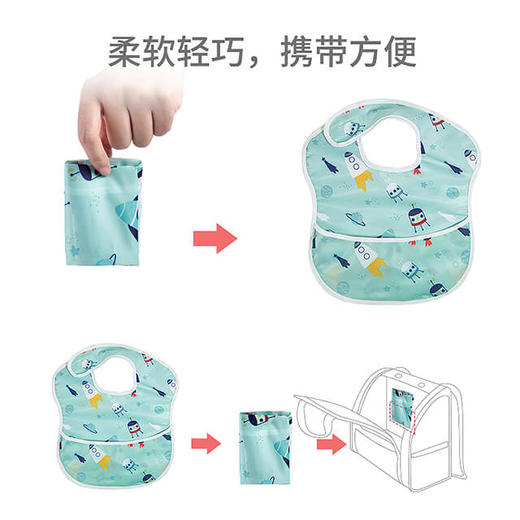 柔软轻巧，携带方便