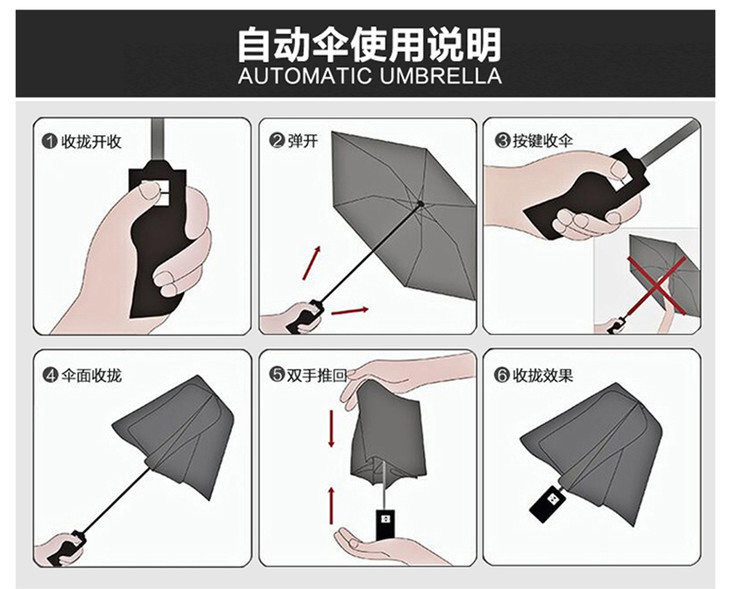 自动伞使用说明
AUTOMATIC UMBRELLA

❶ 收拢开收

❷ 弹开

❸ 按键收伞

❹ 伞面收拢

❺ 双手推回

❻ 收拢效果