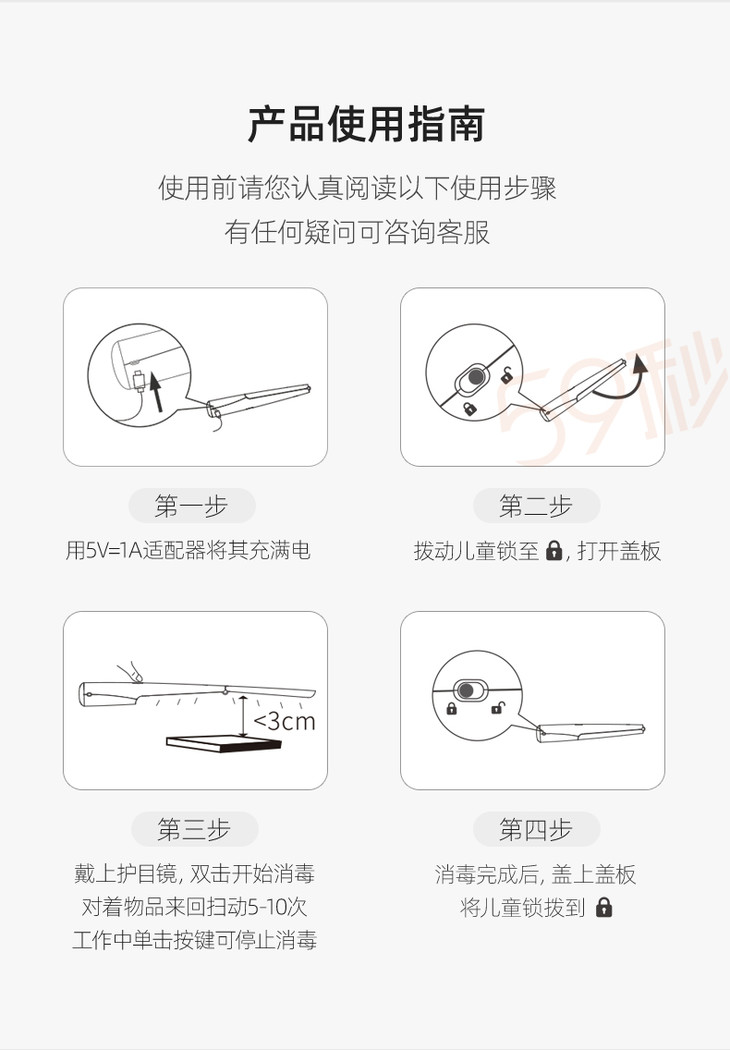 产品使用指南

使用前请您认真阅读以下使用步骤
有任何疑问可咨询客服

59秒

第一步

用5V=1A适配器将其充满电

第二步

拨动儿童锁至 , 打开盖板

<3cm

第三步

戴上护目镜, 双击开始消毒
对着物品来回扫动5-10次
工作中单击按键可停止消毒

第四步

消毒完成后, 盖上盖板
将儿童锁拨到