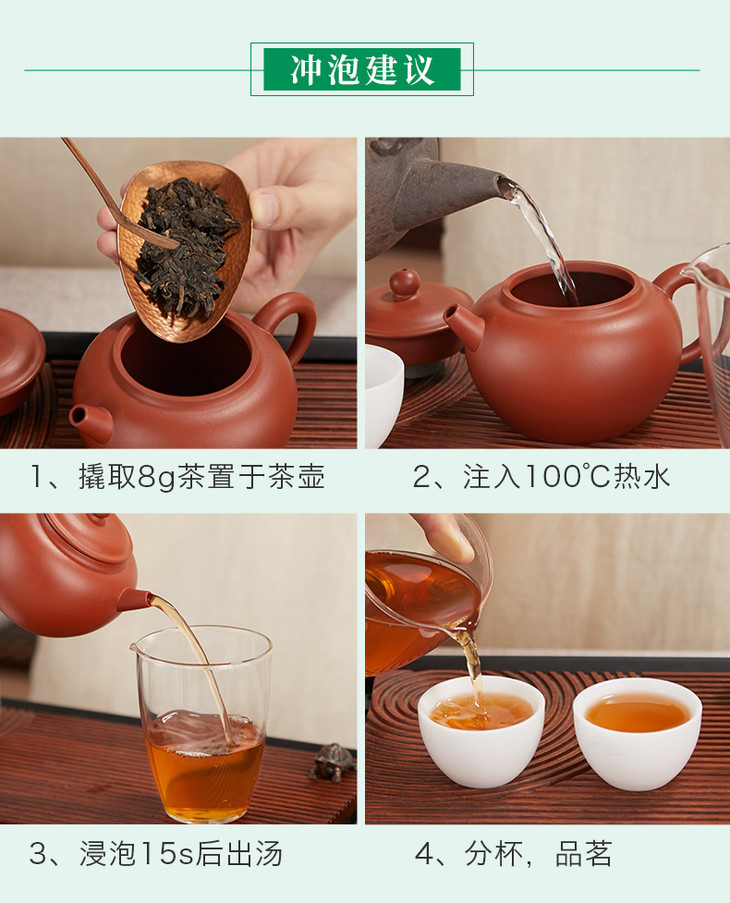 冲泡建议

1、撬取8g茶置于茶壶

2、注入100℃热水

3、浸泡15s后出汤

4、分杯，品茗