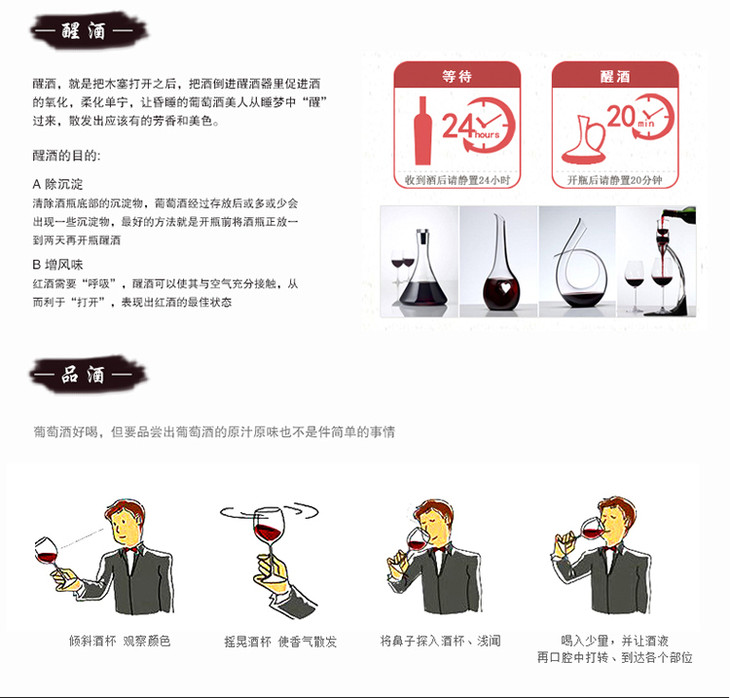 — 醒酒 —

醒酒，就是把木塞打开之后，把酒倒进醒酒器里促进酒的氧化，柔化单宁，让昏睡的葡萄酒美人从睡梦中“醒”过来，散发出应该有的芳香和美色。

醒酒的目的:

A 除沉淀
清除酒瓶底部的沉淀物，葡萄酒经过存放后或多或少会出现一些沉淀物，最好的方法就是开瓶前将酒瓶正放一到两天再开瓶醒酒

B 增风味
红酒需要“呼吸”，醒酒可以使其与空气充分接触，从而利于“打开”，表现出红酒的最佳状态

等待
24 hours
收到酒后请静置24小时

醒酒
20 min
开瓶后请静置20分钟

— 品酒 —

葡萄酒好喝，但要品尝出葡萄酒的原汁原味也不是件简单的事情

倾斜酒杯 观察颜色

摇晃酒杯 使香气散发

将鼻子探入酒杯、浅闻

喝入少量，并让酒液再口腔中打转、到达各个部位