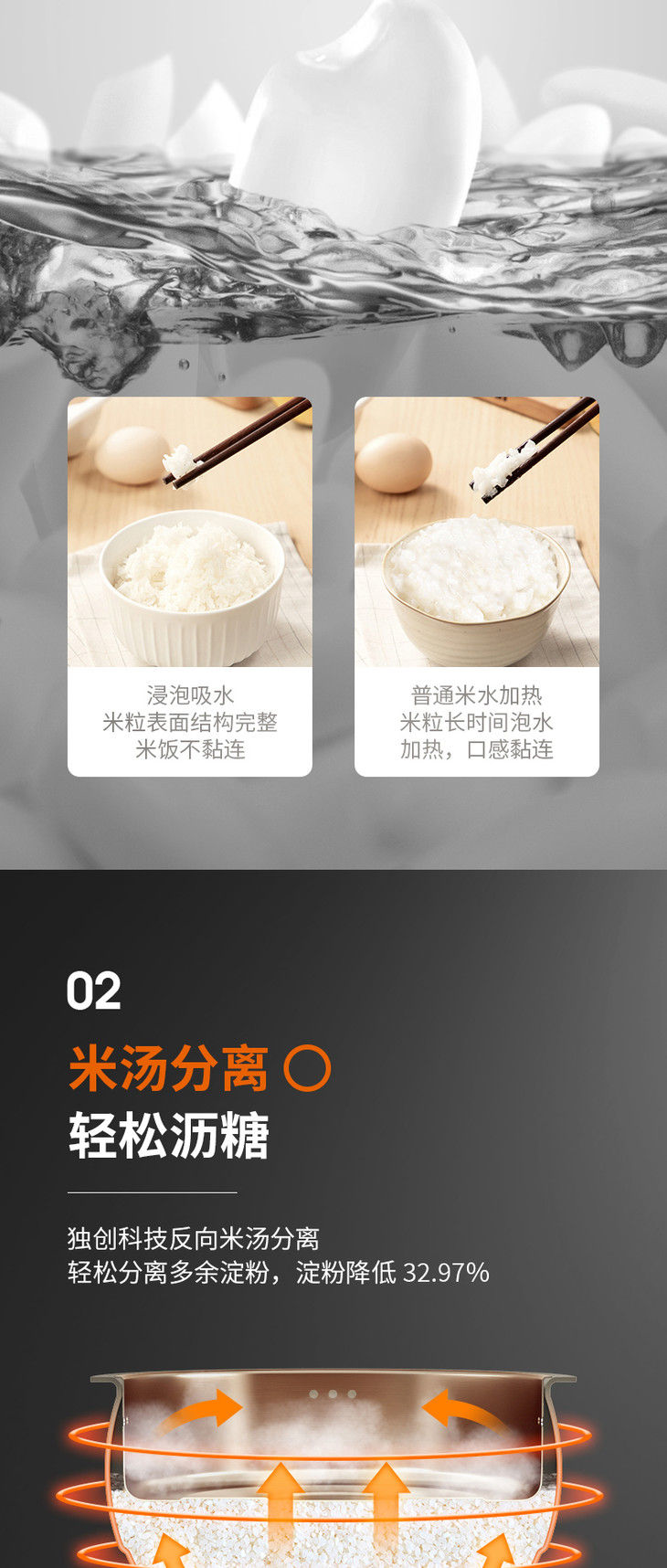 浸泡吸水
米粒表面结构完整
米饭不黏连

普通米水加热
米粒长时间泡水
加热，口感黏连

02

米汤分离

轻松沥糖

独创科技反向米汤分离
轻松分离多余淀粉，淀粉降低 32.97%