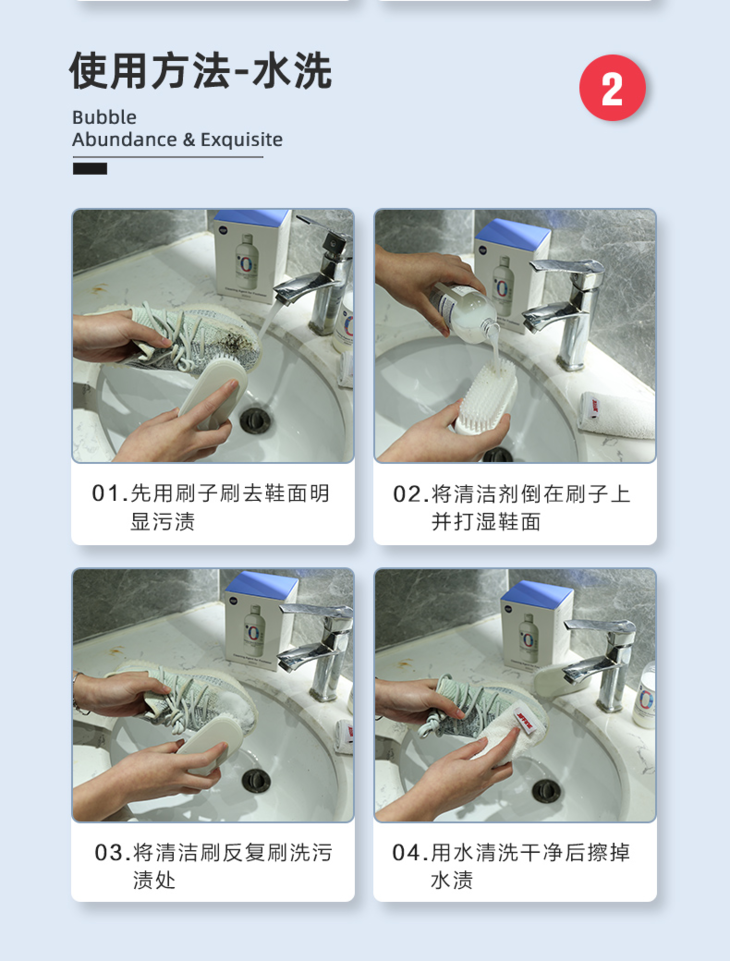 使用方法-水洗

2

Bubble
Abundance & Exquisite

01.先用刷子刷去鞋面明显污渍

02.将清洁剂倒在刷子上并打湿鞋面

03.将清洁刷反复刷洗污渍处

04.用水清洗干净后擦掉水渍