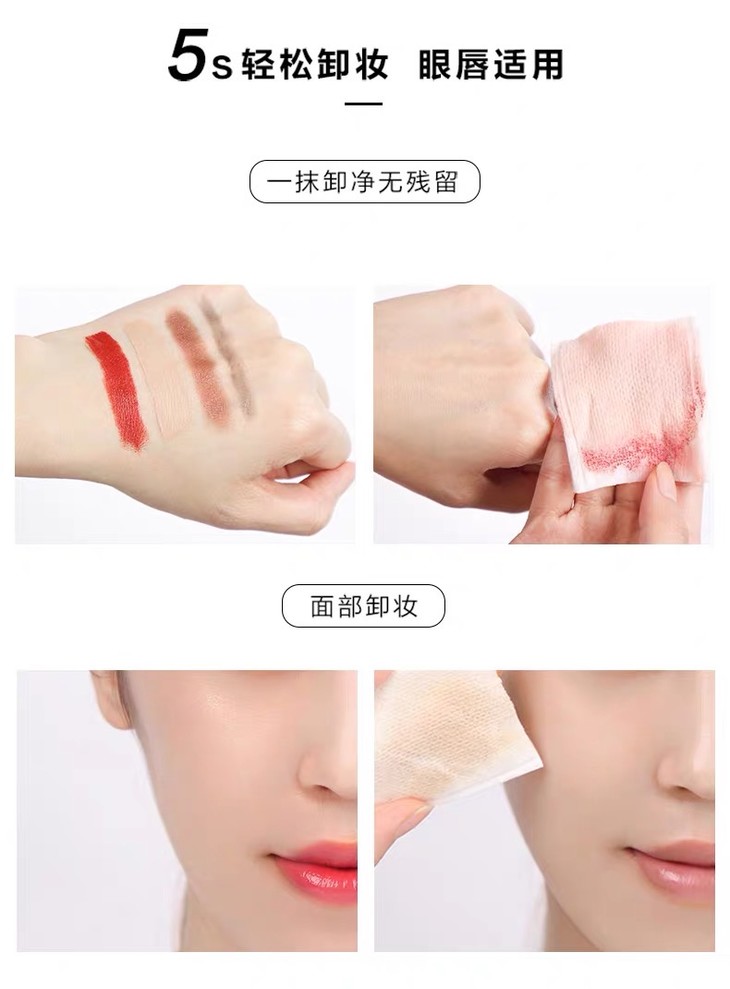 5s 轻松卸妆 眼唇适用

一抹卸净无残留

面部卸妆