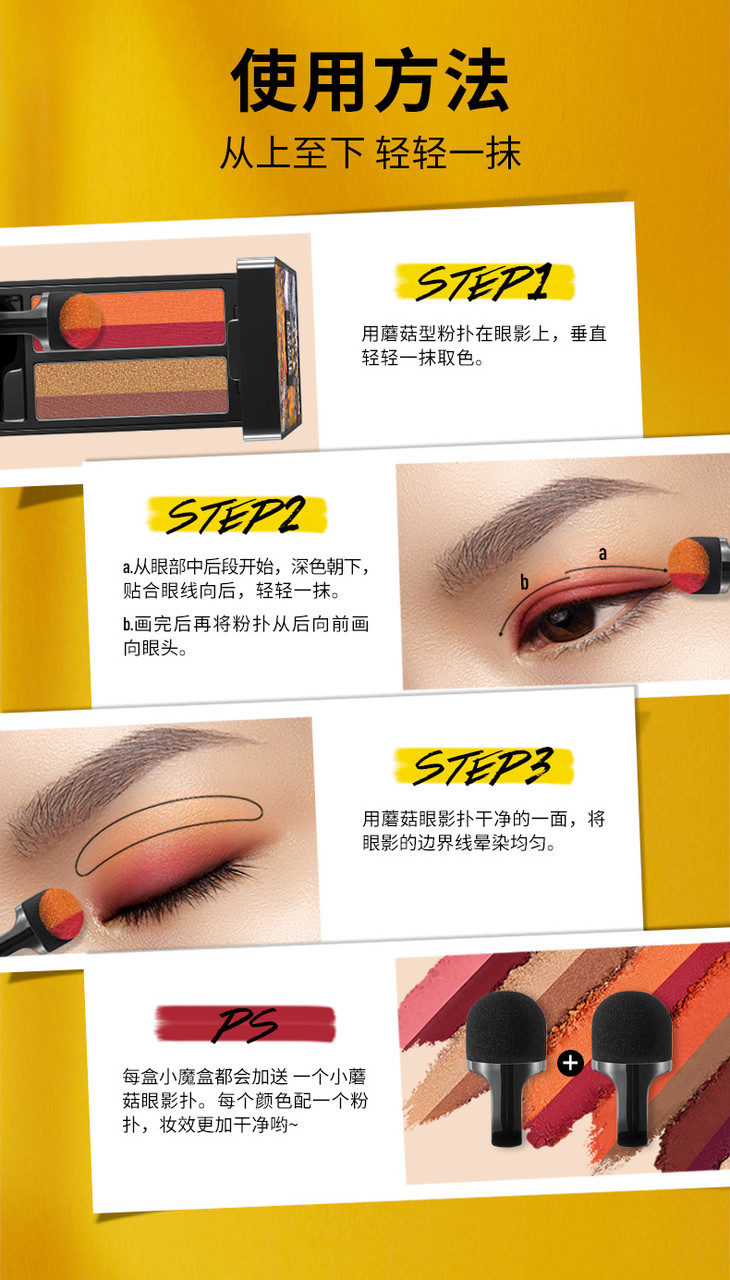 使用方法
从上至下 轻轻一抹

STEP1
用蘑菇型粉扑在眼影上，垂直轻轻一抹取色。

STEP2
a.从眼部中后段开始，深色朝下，贴合眼线向后，轻轻一抹。
b.画完后再将粉扑从后向前画向眼头。

a
b

STEP3
用蘑菇眼影扑干净的一面，将眼影的边界线晕染均匀。

PS
每盒小魔盒都会加送 一个小蘑菇眼影扑。每个颜色配一个粉扑，妆效更加干净哟~

+