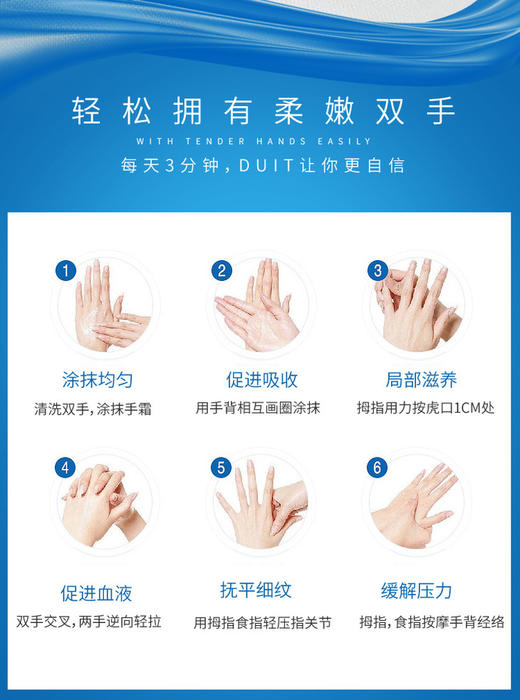 轻松拥有柔嫩双手

WITH TENDER HANDS EASILY

每天3分钟，DUIT让你更自信

1
涂抹均匀
清洗双手，涂抹手霜

2
促进吸收
用手背相互画圈涂抹

3
局部滋养
拇指用力按虎口1CM处

4
促进血液
双手交叉，两手逆向轻拉

5
抚平细纹
用拇指食指轻压指关节

6
缓解压力
拇指，食指按摩手背经络