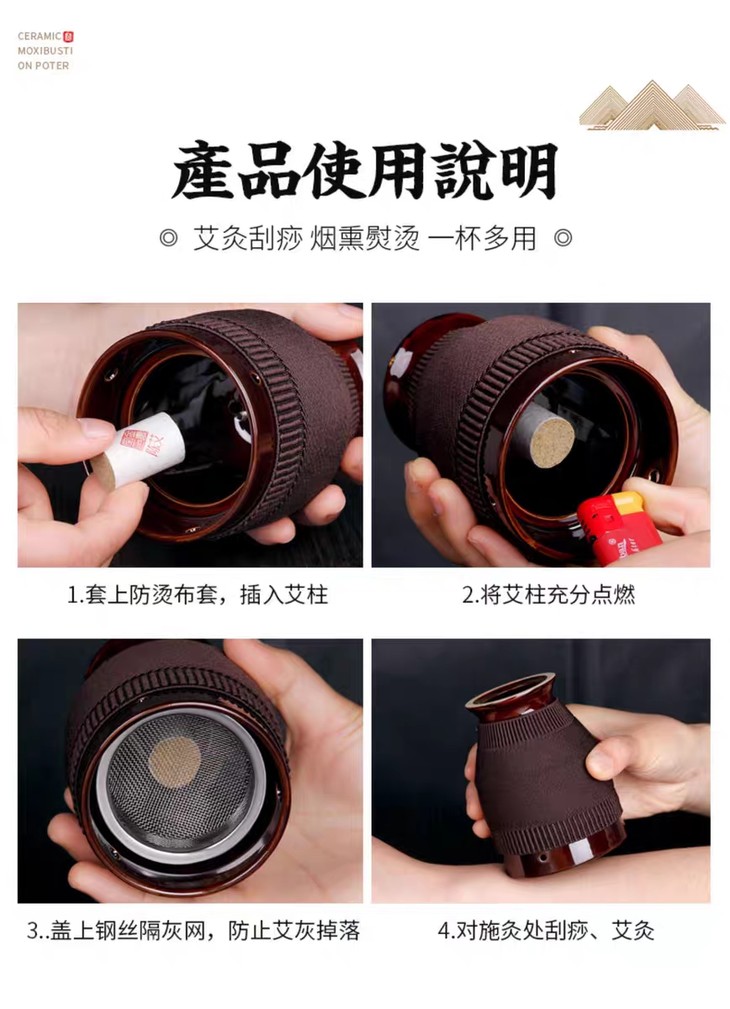 CERAMIC MOXIBUSTI ON POTER

產品使用說明

◎ 艾灸刮痧 烟熏熨烫 一杯多用 ◎

1.套上防烫布套，插入艾柱

2.将艾柱充分点燃

3..盖上钢丝隔灰网，防止艾灰掉落

4.对施灸处刮痧、艾灸