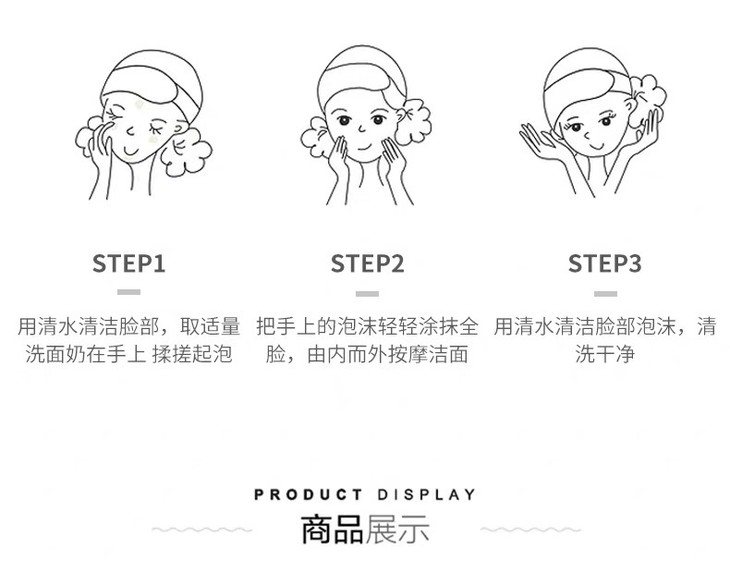 STEP1

用清水清洁脸部，取适量洗面奶在手上 揉搓起泡

STEP2

把手上的泡沫轻轻涂抹全脸，由内而外按摩洁面

STEP3

用清水清洁脸部泡沫，清洗干净

PRODUCT DISPLAY

商品展示