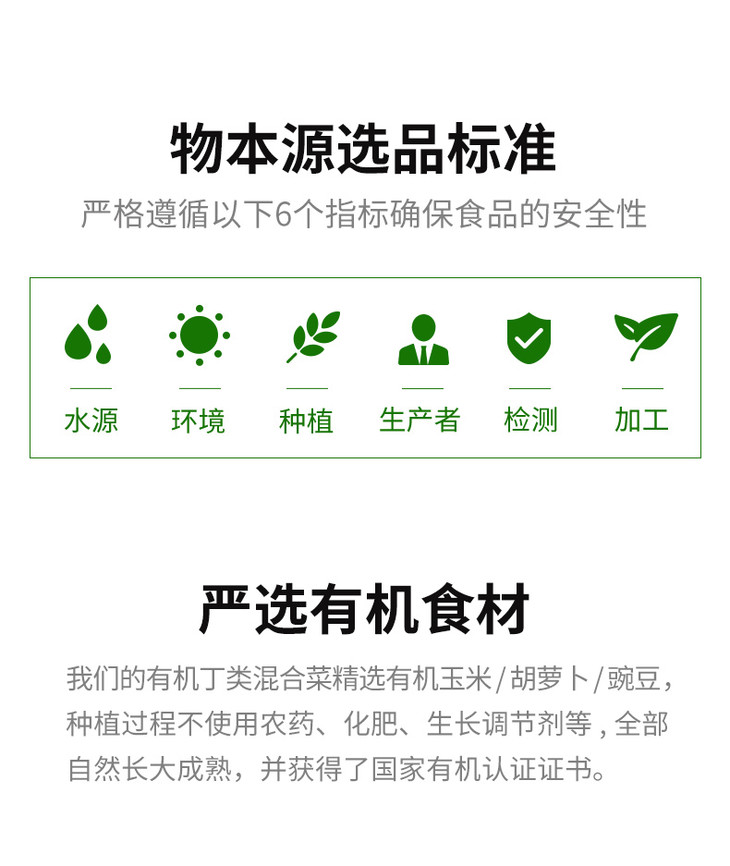 物本源选品标准

严格遵循以下6个指标确保食品的安全性

水源 环境 种植 生产者 检测 加工

严选有机食材

我们的有机丁类混合菜精选有机玉米/胡萝卜/豌豆，种植过程不使用农药、化肥、生长调节剂等,全部自然长大成熟，并获得了国家有机认证证书。