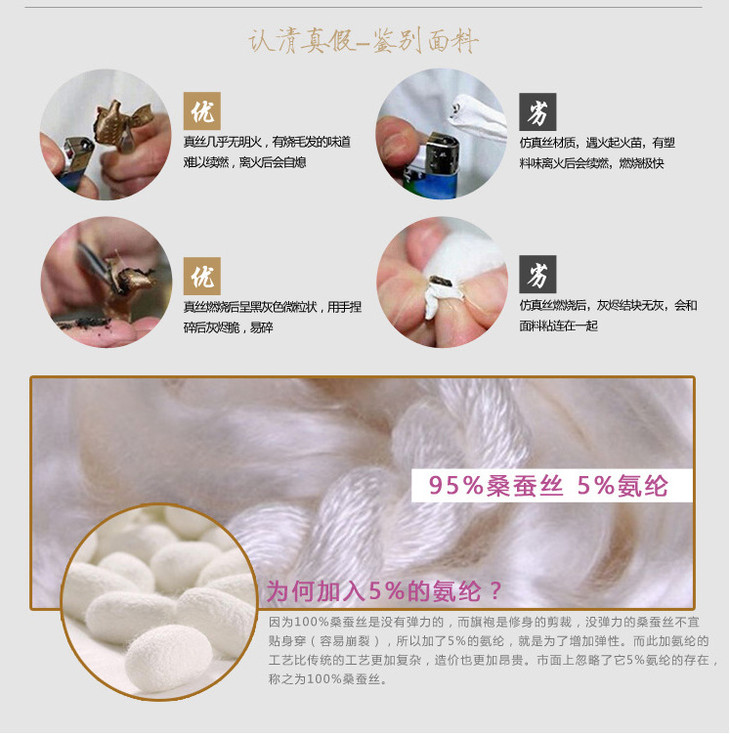 认清真假—鉴别面料

优
真丝几乎无明火，有烧毛发的味道难以续燃，离火后会自熄

劣
仿真丝材质，遇火起火苗，有塑料味离火后会续燃，燃烧极快

优
真丝燃烧后呈黑灰色微粒状，用手捏碎后灰烬脆，易碎

劣
仿真丝燃烧后，灰烬结块无灰，会和面料粘连在一起

95%桑蚕丝 5%氨纶

为何加入5%的氨纶？

因为100%桑蚕丝是没有弹力的，而旗袍是修身的剪裁，没弹力的桑蚕丝不宜贴身穿（容易崩裂），所以加了5%的氨纶，就是为了增加弹性。而此加氨纶的工艺比传统的工艺更加复杂，造价也更加昂贵。市面上忽略了它5%氨纶的存在，称之为100%桑蚕丝。