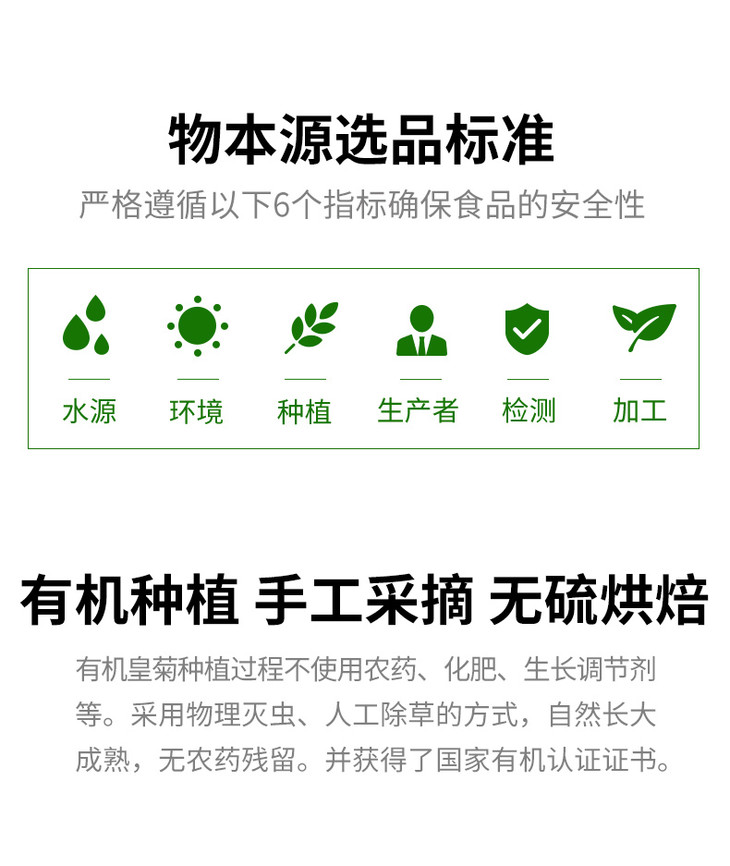 物本源选品标准

严格遵循以下6个指标确保食品的安全性

水源 环境 种植 生产者 检测 加工

有机种植 手工采摘 无硫烘焙

有机皇菊种植过程不使用农药、化肥、生长调节剂等。采用物理灭虫、人工除草的方式，自然长大成熟，无农药残留。并获得了国家有机认证证书。