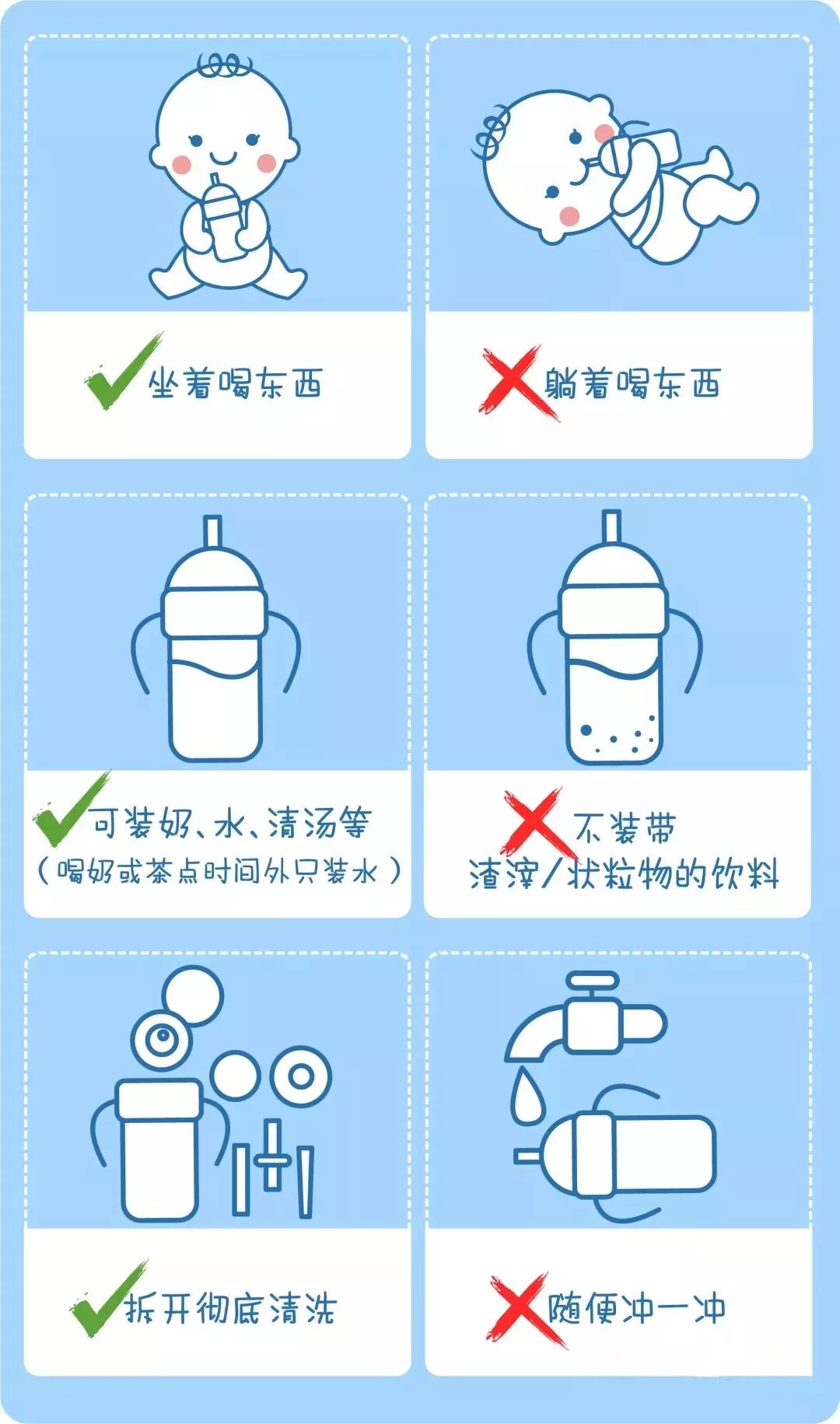 坐着喝东西

躺着喝东西

可装奶、水、清汤等
（喝奶或茶点时间外只装水）

不装带
渣滓/状粒物的饮料

拆开彻底清洗

随便冲一冲