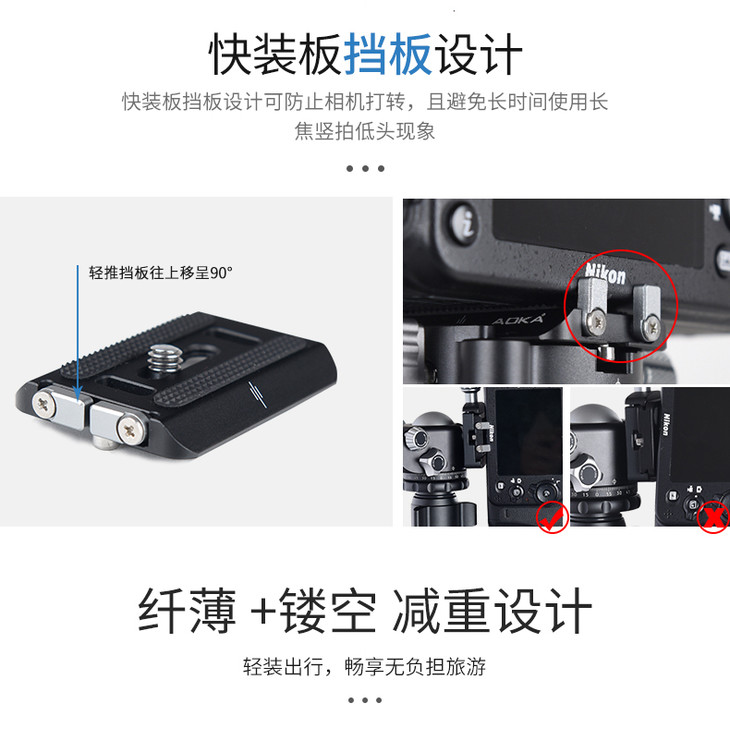 快装板挡板设计

快装板挡板设计可防止相机打转，且避免长时间使用长焦竖拍低头现象

• • •

轻推挡板往上移呈90°

Nikon

AOKA

Nikon

Nikon

纤薄 +镂空 减重设计

轻装出行，畅享无负担旅游

• • •