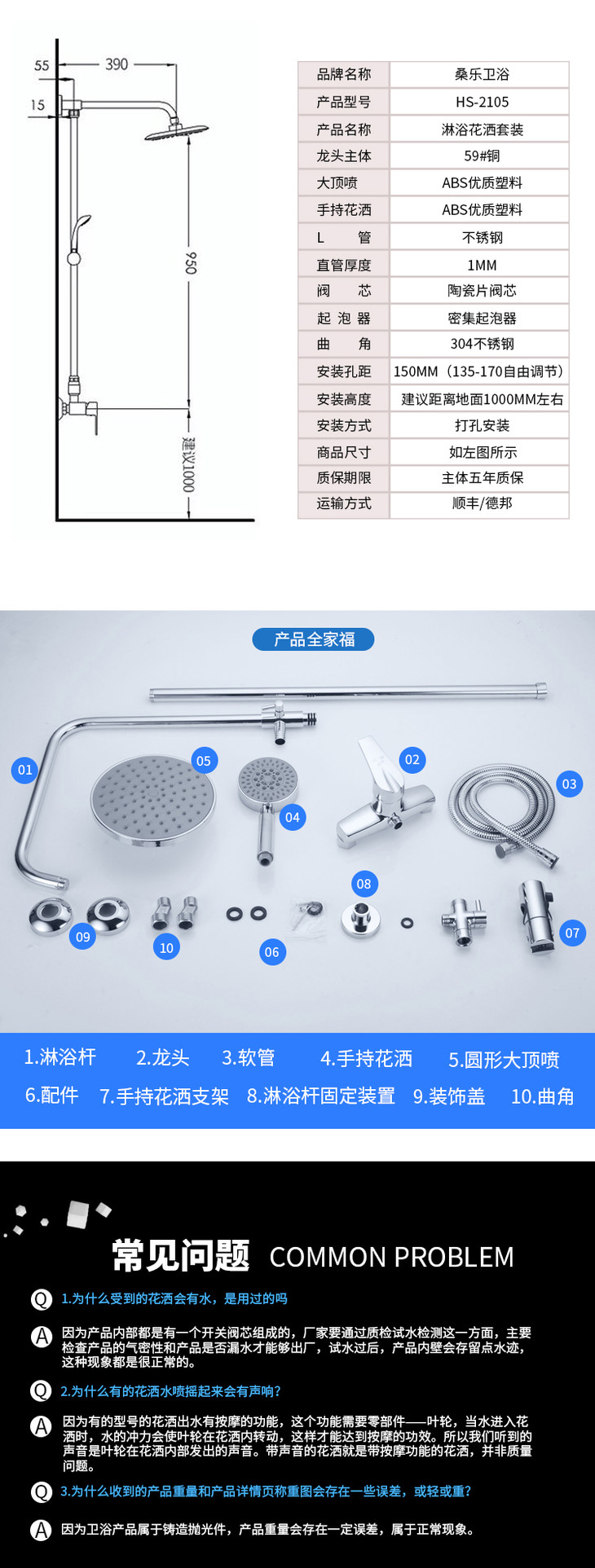 55
390
15
950
建议1000

| 品牌名称 | 桑乐卫浴 |
|---|---|
| 产品型号 | HS-2105 |
| 产品名称 | 淋浴花洒套装 |
| 龙头主体 | 59#铜 |
| 大顶喷 | ABS优质塑料 |
| 手持花洒 | ABS优质塑料 |
| L 管 | 不锈钢 |
| 直管厚度 | 1MM |
| 阀 芯 | 陶瓷片阀芯 |
| 起 泡 器 | 密集起泡器 |
| 曲 角 | 304不锈钢 |
| 安装孔距 | 150MM（135-170自由调节） |
| 安装高度 | 建议距离地面1000MM左右 |
| 安装方式 | 打孔安装 |
| 商品尺寸 | 如左图所示 |
| 质保期限 | 主体五年质保 |
| 运输方式 | 顺丰/德邦 |

产品全家福

01 05 04 02 03 08 09 10 06 07

1.淋浴杆 2.龙头 3.软管 4.手持花洒 5.圆形大顶喷
6.配件 7.手持花洒支架 8.淋浴杆固定装置 9.装饰盖 10.曲角

常见问题 COMMON PROBLEM

Q 1.为什么受到的花洒会有水，是用过的吗

A 因为产品内部都是有一个开关阀芯组成的，厂家要通过质检试水检测这一方面，主要检查产品的气密性和产品是否漏水才能够出厂，试水过后，产品内壁会存留点水迹，这种现象都是很正常的。

Q 2.为什么有的花洒水喷摇起来会有声响？

A 因为有的型号的花洒出水有按摩的功能，这个功能需要零部件——叶轮，当水进入花洒时，水的冲力会使叶轮在花洒内转动，这样才能达到按摩的功效。所以我们听到的声音是叶轮在花洒内部发出的声音。带声音的花洒就是带按摩功能的花洒，并非质量问题。

Q 3.为什么收到的产品重量和产品详情页称重图会存在一些误差，或轻或重？

A 因为卫浴产品属于铸造抛光件，产品重量会存在一定误差，属于正常现象。