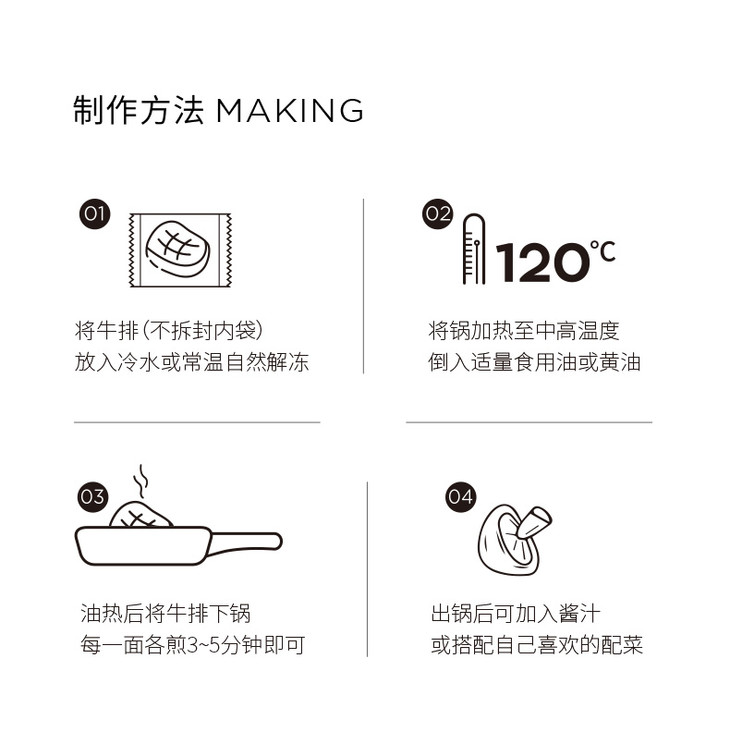 制作方法 MAKING

01

将牛排(不拆封内袋)
放入冷水或常温自然解冻

02

120℃

将锅加热至中高温度
倒入适量食用油或黄油

03

油热后将牛排下锅
每一面各煎3~5分钟即可

04

出锅后可加入酱汁
或搭配自己喜欢的配菜