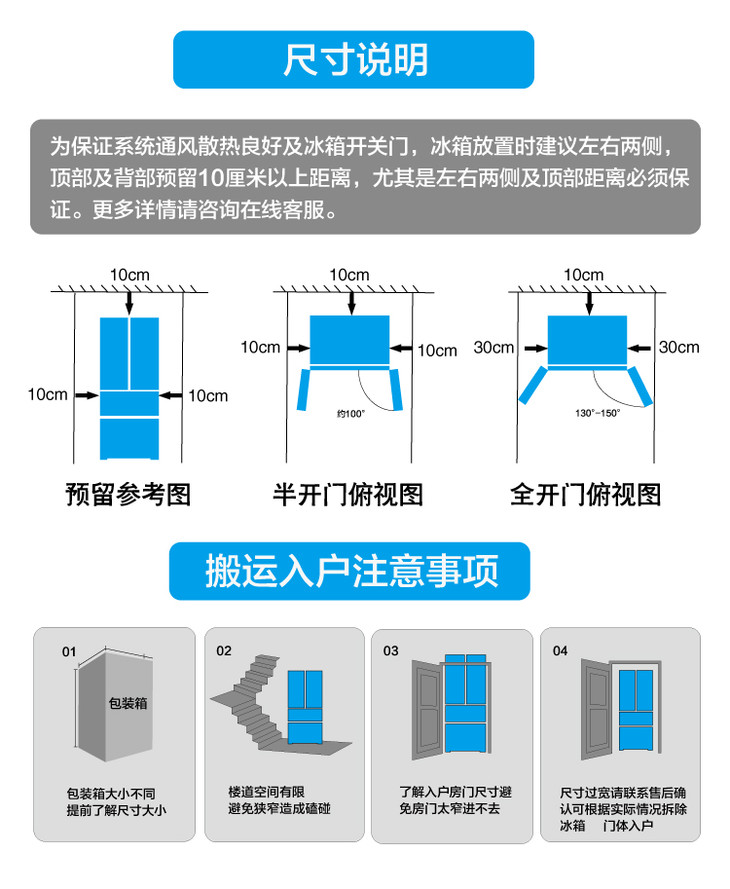 尺寸说明

为保证系统通风散热良好及冰箱开关门，冰箱放置时建议左右两侧，顶部及背部预留10厘米以上距离，尤其是左右两侧及顶部距离必须保证。更多详情请咨询在线客服。

10cm
10cm
10cm
预留参考图

10cm
10cm
10cm
约100°
半开门俯视图

10cm
30cm
30cm
130°~150°
全开门俯视图

搬运入户注意事项

01
包装箱
包装箱大小不同
提前了解尺寸大小

02
楼道空间有限
避免狭窄造成磕碰

03
了解入户房门尺寸避免房门太窄进不去

04
尺寸过宽请联系售后确认可根据实际情况拆除冰箱 门体入户