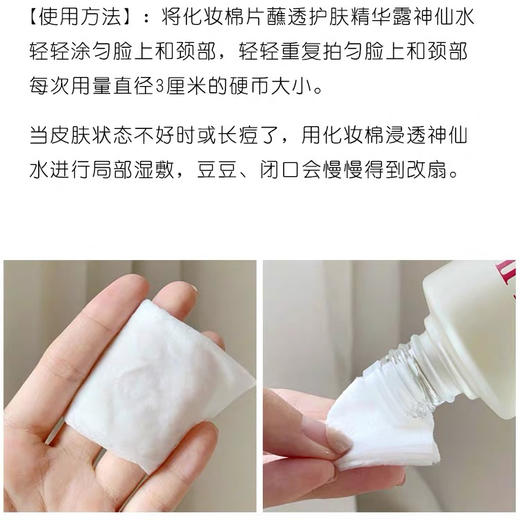 【使用方法】：将化妆棉片蘸透护肤精华露神仙水轻轻涂匀脸上和颈部，轻轻重复拍匀脸上和颈部每次用量直径3厘米的硬币大小。

当皮肤状态不好时或长痘了，用化妆棉浸透神仙水进行局部湿敷，豆豆、闭口会慢慢得到改扇。