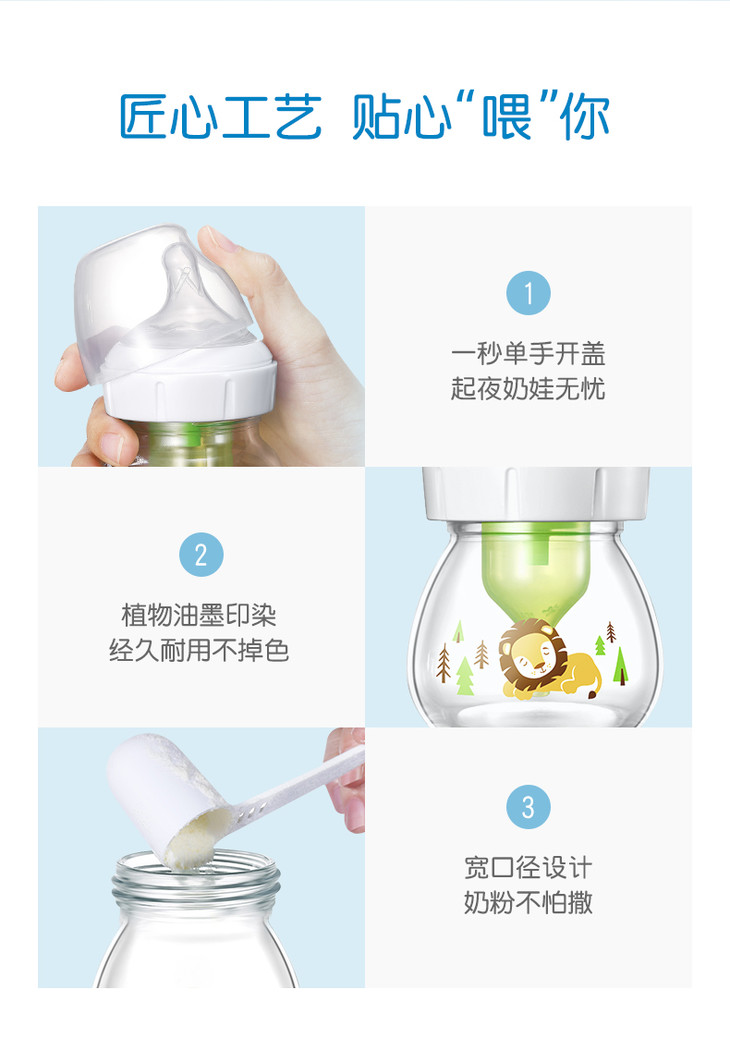 匠心工艺 贴心“喂”你

1

一秒单手开盖
起夜奶娃无忧

2

植物油墨印染
经久耐用不掉色

3

宽口径设计
奶粉不怕撒