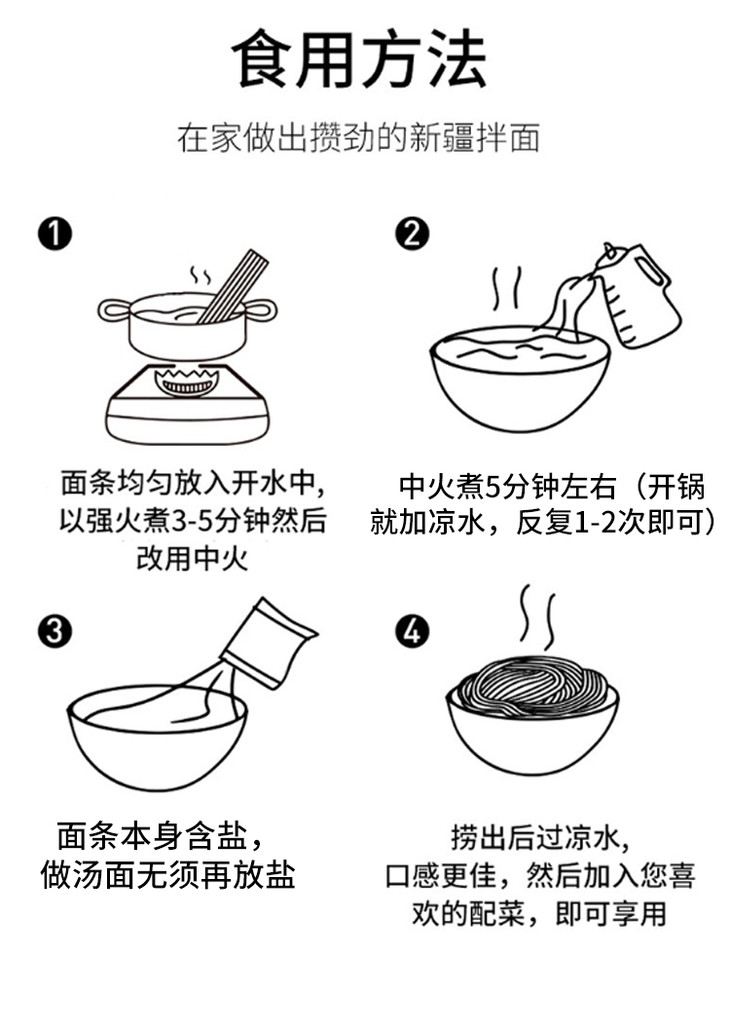 食用方法

在家做出攒劲的新疆拌面

❶

面条均匀放入开水中，以强火煮3-5分钟然后改用中火

❷

中火煮5分钟左右（开锅就加凉水，反复1-2次即可）

❸

面条本身含盐，做汤面无须再放盐

❹

捞出后过凉水，口感更佳，然后加入您喜欢的配菜，即可享用