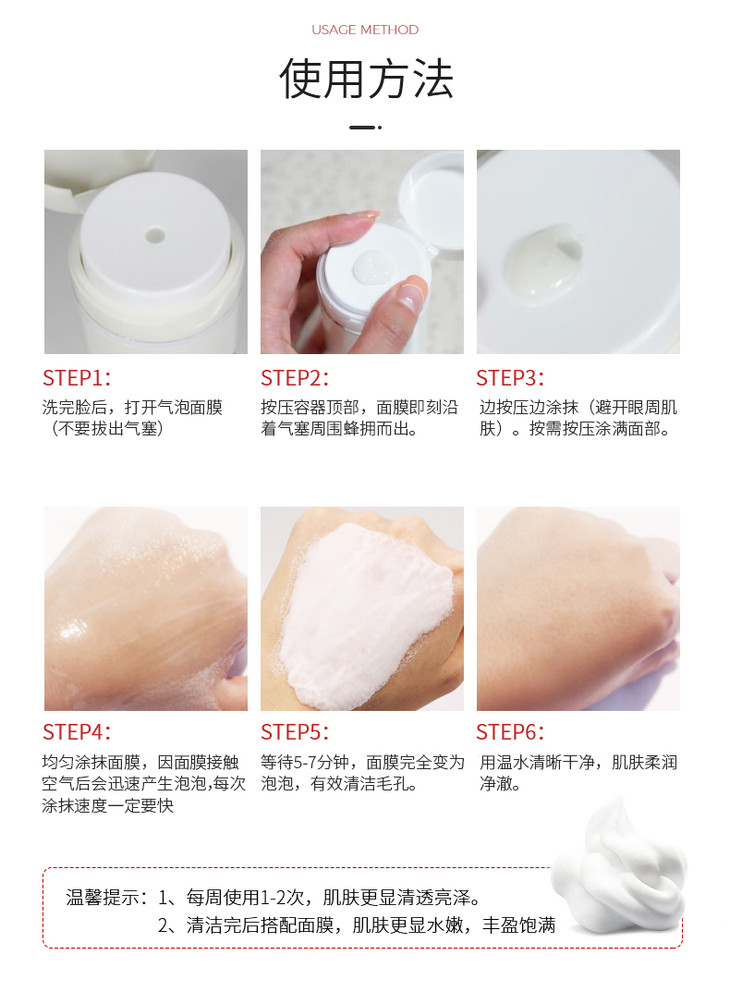 USAGE METHOD

使用方法

STEP1:
洗完脸后，打开气泡面膜（不要拔出气塞）

STEP2:
按压容器顶部，面膜即刻沿着气塞周围蜂拥而出。

STEP3:
边按压边涂抹（避开眼周肌肤）。按需按压涂满面部。

STEP4:
均匀涂抹面膜，因面膜接触空气后会迅速产生泡泡,每次涂抹速度一定要快

STEP5:
等待5-7分钟，面膜完全变为泡泡，有效清洁毛孔。

STEP6:
用温水清晰干净，肌肤柔润净澈。

温馨提示：1、每周使用1-2次，肌肤更显清透亮泽。
2、清洁完后搭配面膜，肌肤更显水嫩，丰盈饱满