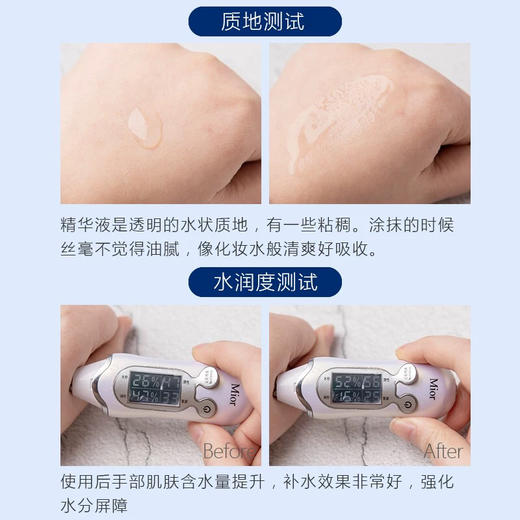 质地测试

精华液是透明的水状质地，有一些粘稠。涂抹的时候丝毫不觉得油腻，像化妆水般清爽好吸收。

水润度测试

26% 47
42% 33
Mior
Before

52% 66
16% 25
Mior
After

使用后手部肌肤含水量提升，补水效果非常好，强化水分屏障