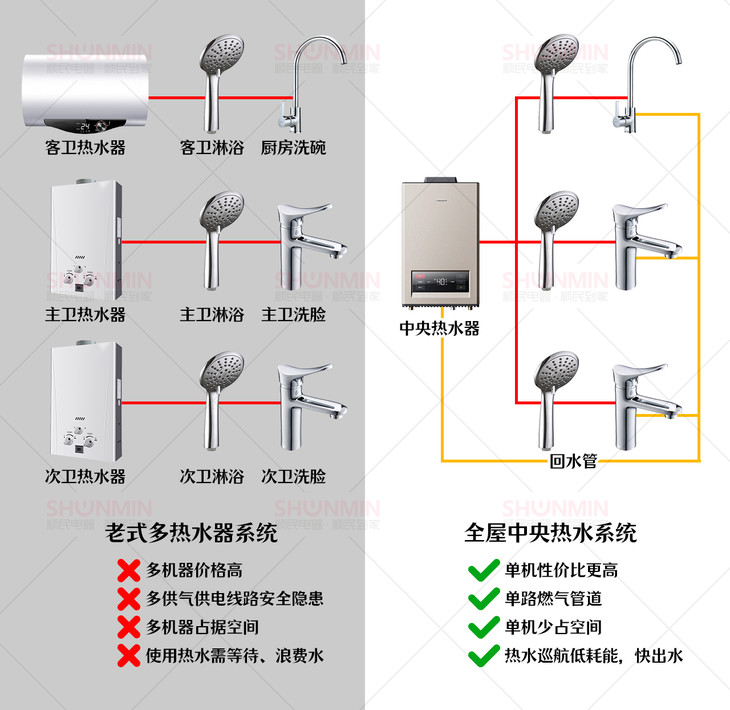 SHUNMIN 顺民电器 · 顺民到家

客卫热水器　客卫淋浴　厨房洗碗

主卫热水器　主卫淋浴　主卫洗脸

次卫热水器　次卫淋浴　次卫洗脸

老式多热水器系统

多机器价格高
多供气供电线路安全隐患
多机器占据空间
使用热水需等待、浪费水

中央热水器

回水管

全屋中央热水系统

单机性价比更高
单路燃气管道
单机少占空间
热水巡航低耗能，快出水