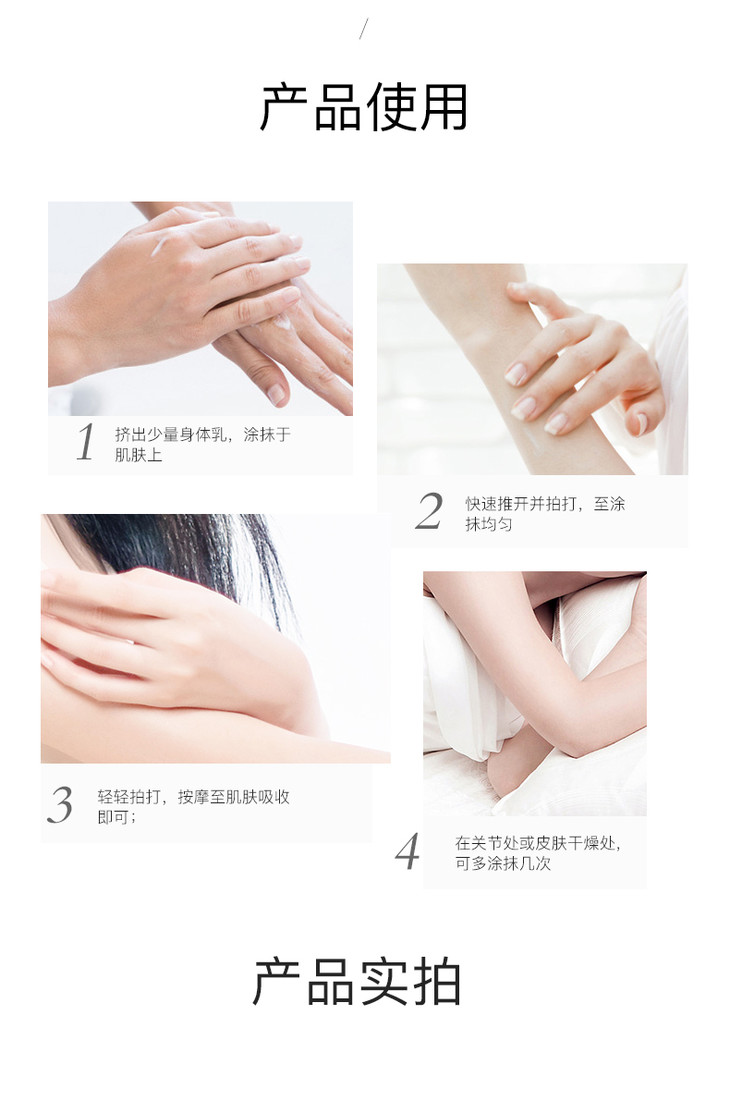 /

产品使用

1 挤出少量身体乳，涂抹于肌肤上

2 快速推开并拍打，至涂抹均匀

3 轻轻拍打，按摩至肌肤吸收即可；

4 在关节处或皮肤干燥处，可多涂抹几次

产品实拍