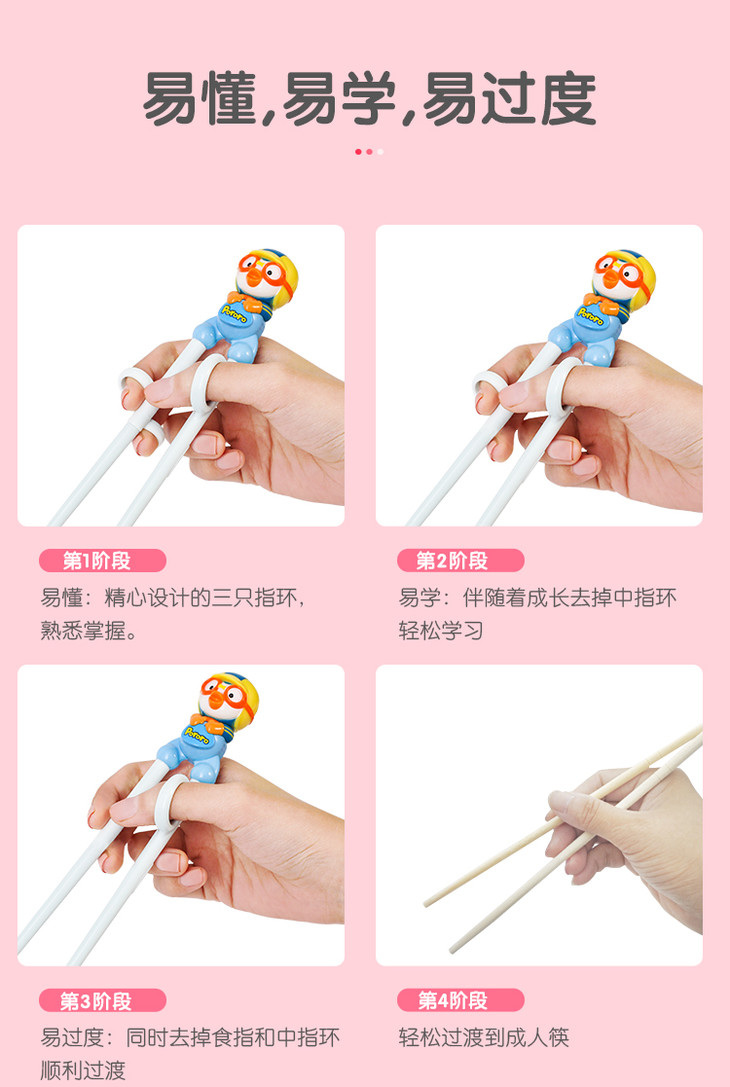 易懂,易学,易过度

Pororo

第1阶段

易懂：精心设计的三只指环，熟悉掌握。

Pororo

第2阶段

易学：伴随着成长去掉中指环轻松学习

Pororo

第3阶段

易过度：同时去掉食指和中指环顺利过渡

第4阶段

轻松过渡到成人筷