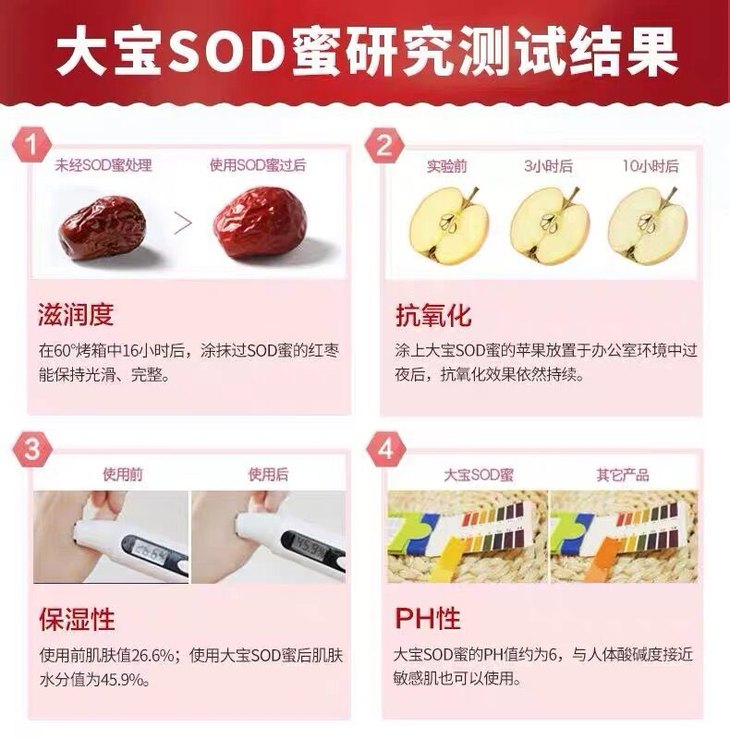 大宝SOD蜜研究测试结果

1
未经SOD蜜处理
使用SOD蜜过后

滋润度
在60°烤箱中16小时后，涂抹过SOD蜜的红枣能保持光滑、完整。

2
实验前
3小时后
10小时后

抗氧化
涂上大宝SOD蜜的苹果放置于办公室环境中过夜后，抗氧化效果依然持续。

3
使用前
使用后
26.6%
45.9%

保湿性
使用前肌肤值26.6%；使用大宝SOD蜜后肌肤水分值为45.9%。

4
大宝SOD蜜
其它产品

PH性
大宝SOD蜜的PH值约为6，与人体酸碱度接近敏感肌也可以使用。