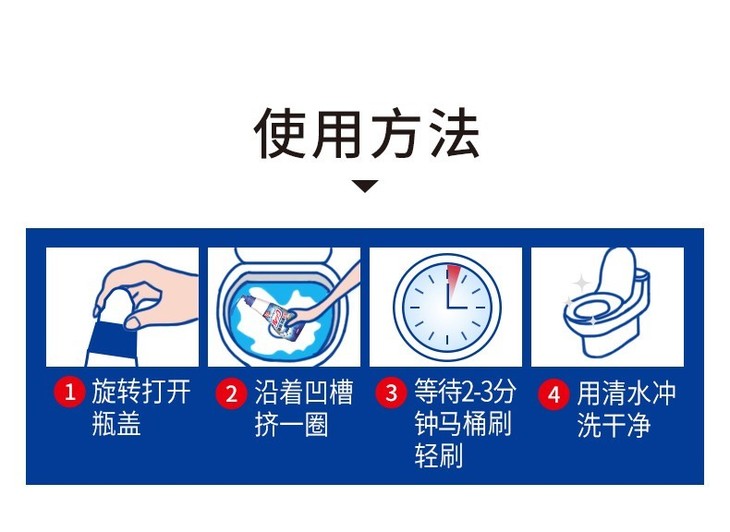 使用方法

1 旋转打开瓶盖

2 沿着凹槽挤一圈

3 等待2-3分钟马桶刷轻刷

4 用清水冲洗干净