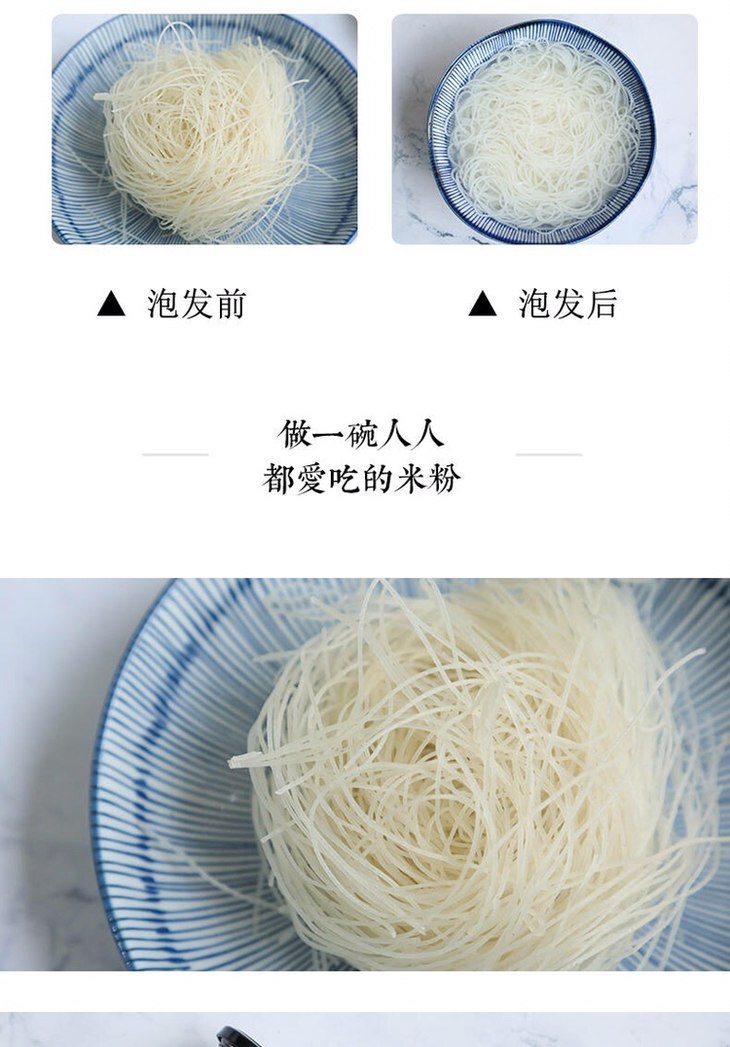 ▲ 泡发前

▲ 泡发后

做一碗人人
都愛吃的米粉