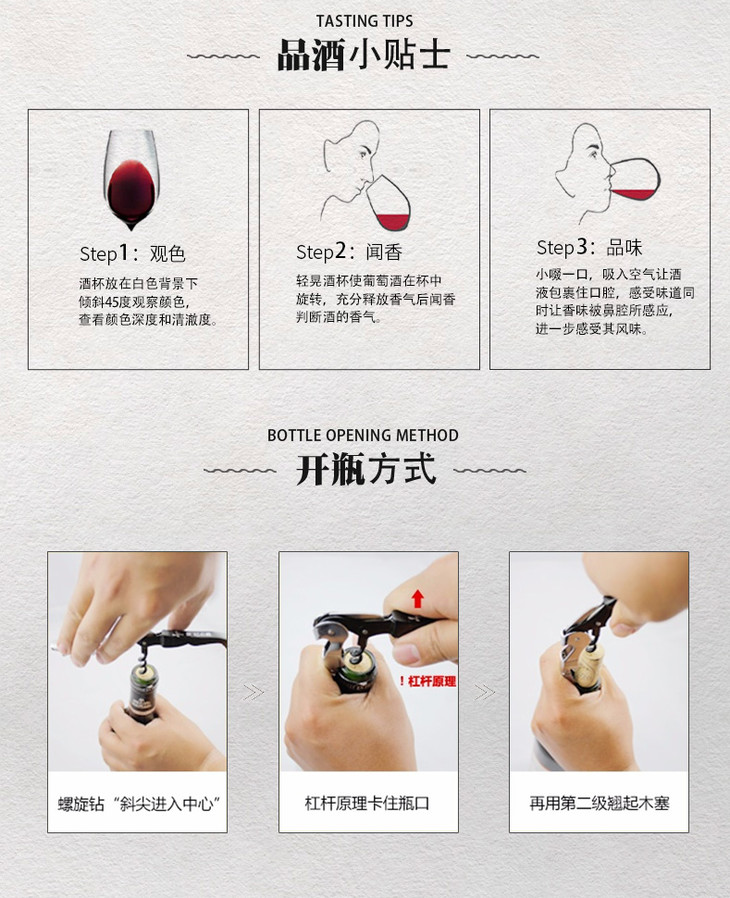 TASTING TIPS

品酒小贴士

Step1：观色

酒杯放在白色背景下倾斜45度观察颜色，查看颜色深度和清澈度。

Step2：闻香

轻晃酒杯使葡萄酒在杯中旋转，充分释放香气后闻香判断酒的香气。

Step3：品味

小啜一口，吸入空气让酒液包裹住口腔，感受味道同时让香味被鼻腔所感应，进一步感受其风味。

BOTTLE OPENING METHOD

开瓶方式

螺旋钻“斜尖进入中心”

！杠杆原理

杠杆原理卡住瓶口

再用第二级翘起木塞