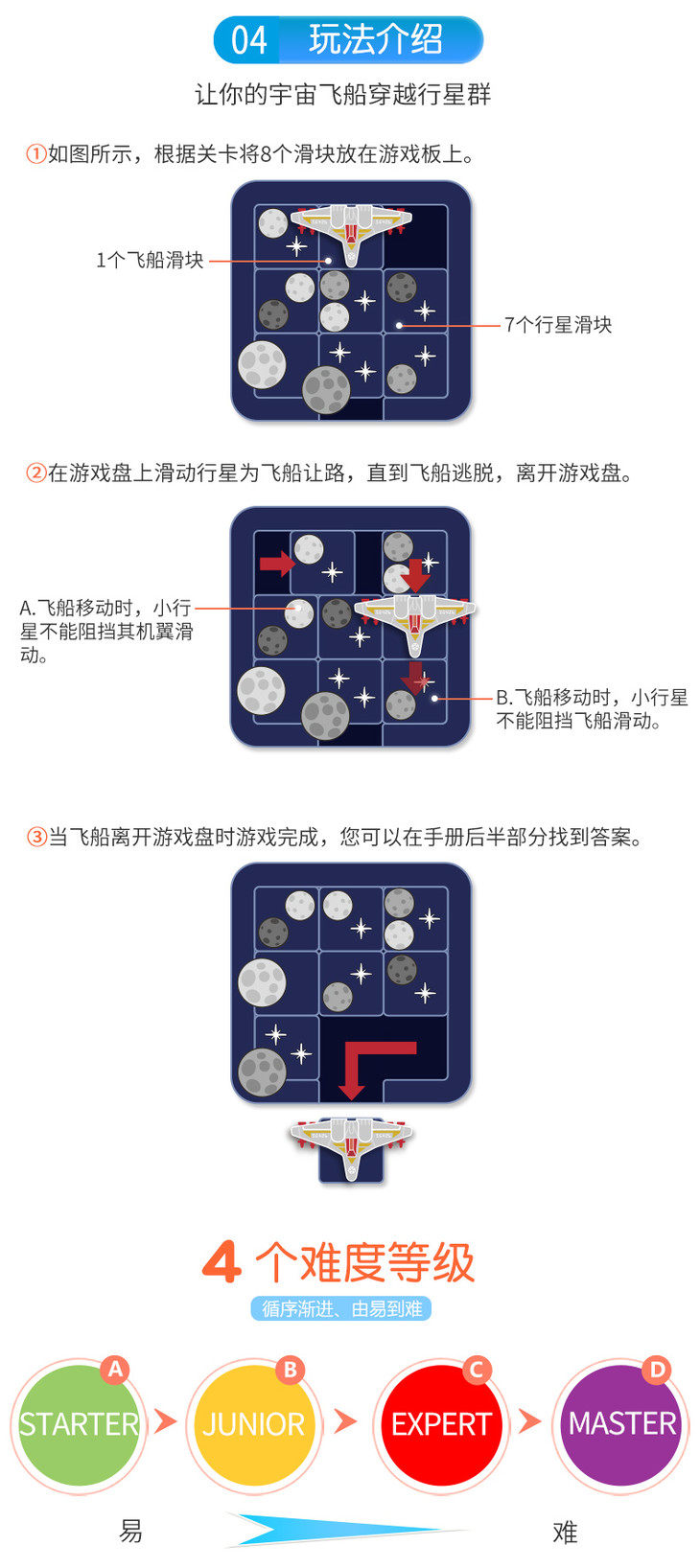 04 玩法介绍

让你的宇宙飞船穿越行星群

①如图所示，根据关卡将8个滑块放在游戏板上。

1个飞船滑块

7个行星滑块

②在游戏盘上滑动行星为飞船让路，直到飞船逃脱，离开游戏盘。

A.飞船移动时，小行星不能阻挡其机翼滑动。

B.飞船移动时，小行星不能阻挡飞船滑动。

③当飞船离开游戏盘时游戏完成，您可以在手册后半部分找到答案。

4 个难度等级

循序渐进、由易到难

A STARTER

B JUNIOR

C EXPERT

D MASTER

易

难