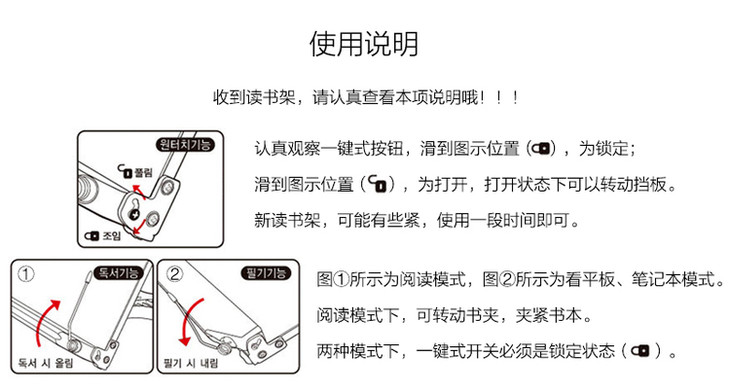 使用说明

收到读书架，请认真查看本项说明哦！！！

원터치기능

풀림

조임

认真观察一键式按钮，滑到图示位置（ ），为锁定；

滑到图示位置（ ），为打开，打开状态下可以转动挡板。

新读书架，可能有些紧，使用一段时间即可。

①

독서기능

독서 시 올림

②

필기기능

필기 시 내림

图①所示为阅读模式，图②所示为看平板、笔记本模式。

阅读模式下，可转动书夹，夹紧书本。

两种模式下，一键式开关必须是锁定状态（ ）。