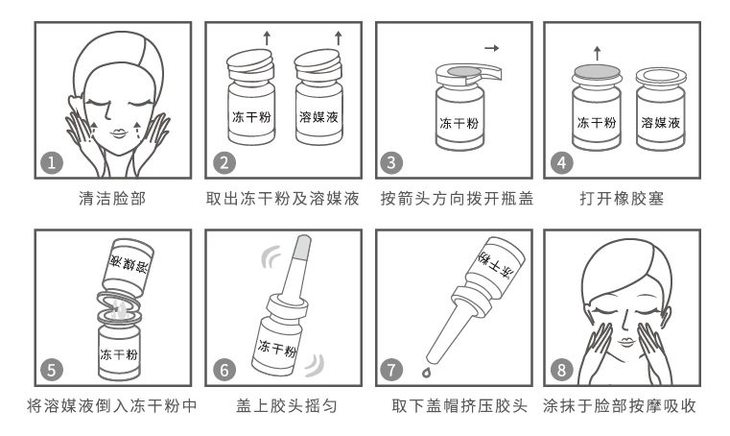 1
清洁脸部

冻干粉
溶媒液
2
取出冻干粉及溶媒液

冻干粉
3
按箭头方向拨开瓶盖

冻干粉
溶媒液
4
打开橡胶塞

溶媒液
冻干粉
5
将溶媒液倒入冻干粉中

冻干粉
6
盖上胶头摇匀

冻干粉
7
取下盖帽挤压胶头

8
涂抹于脸部按摩吸收