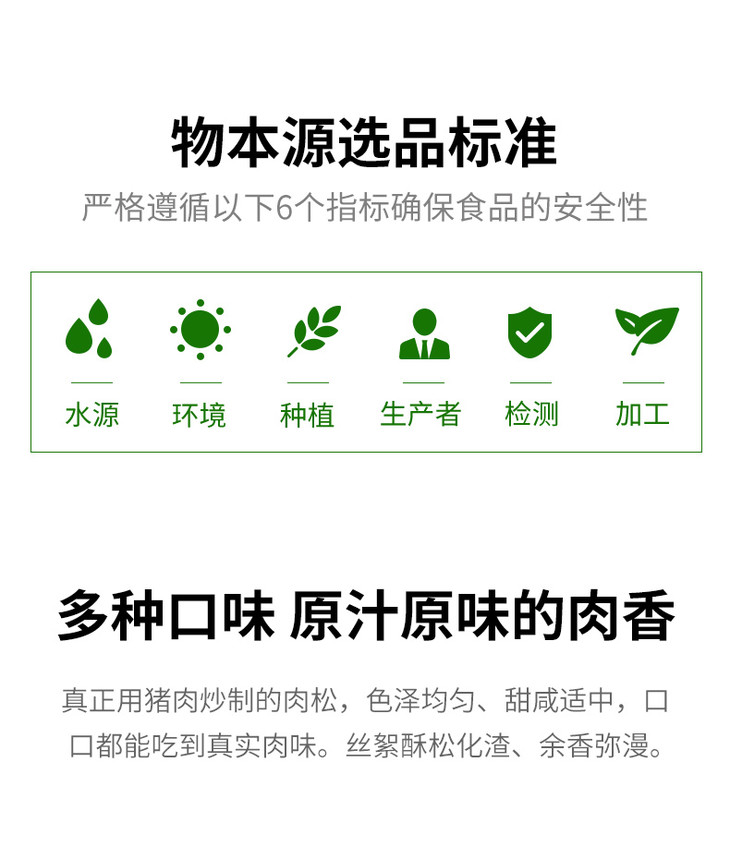 物本源选品标准

严格遵循以下6个指标确保食品的安全性

水源 环境 种植 生产者 检测 加工

多种口味 原汁原味的肉香

真正用猪肉炒制的肉松，色泽均匀、甜咸适中，口口都能吃到真实肉味。丝絮酥松化渣、余香弥漫。