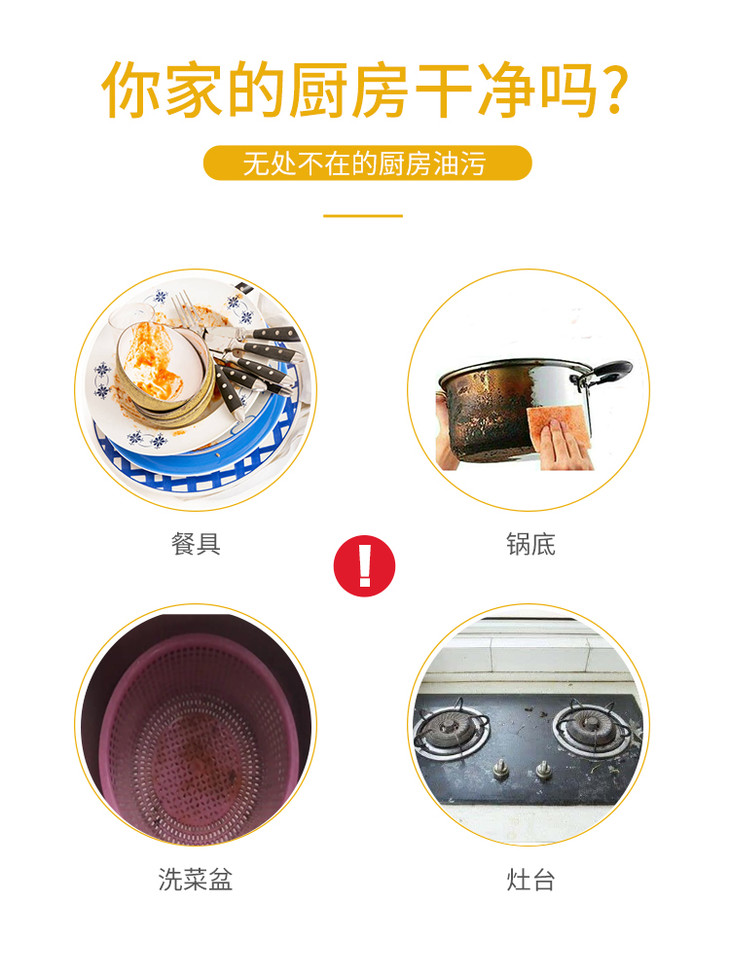 你家的厨房干净吗?

无处不在的厨房油污

餐具

锅底

!

洗菜盆

灶台