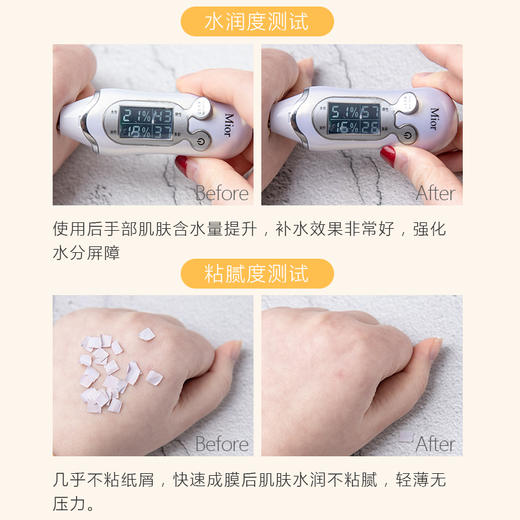 水润度测试

21% 43
18% 37
Mior
Before

51% 57
16% 26
Mior
After

使用后手部肌肤含水量提升，补水效果非常好，强化水分屏障

粘腻度测试

Before

After

几乎不粘纸屑，快速成膜后肌肤水润不粘腻，轻薄无压力。