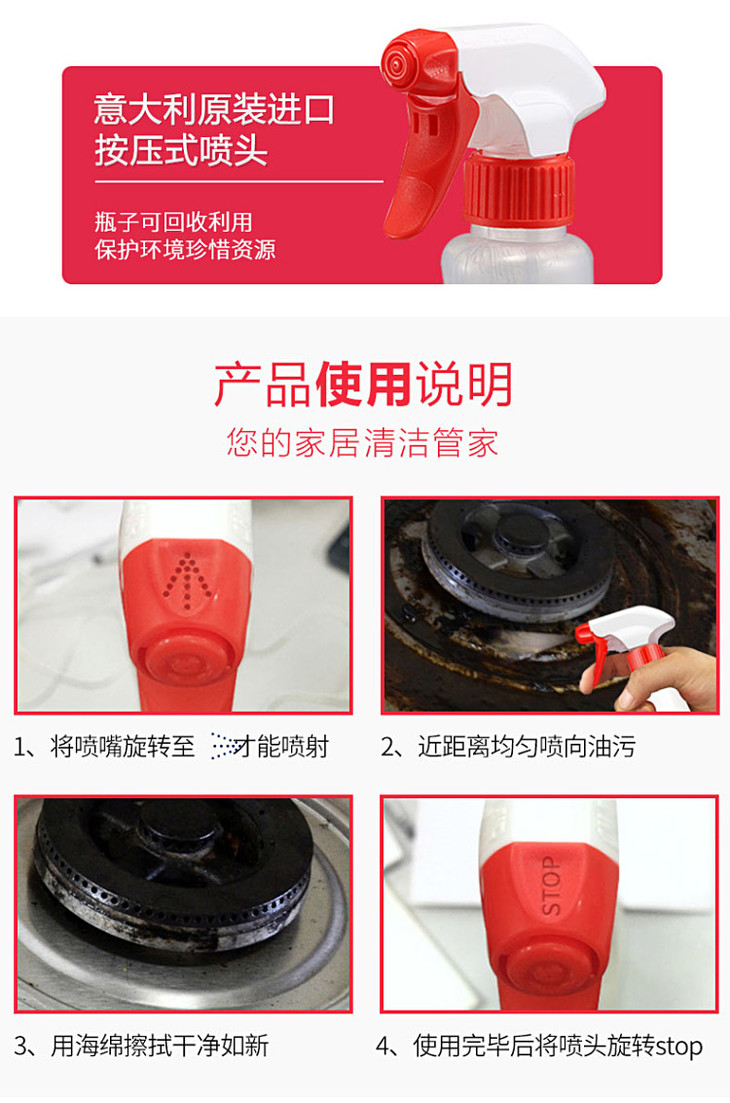 意大利原装进口
按压式喷头

瓶子可回收利用
保护环境珍惜资源

产品使用说明
您的家居清洁管家

1、将喷嘴旋转至 才能喷射

2、近距离均匀喷向油污

3、用海绵擦拭干净如新

STOP

4、使用完毕后将喷头旋转stop