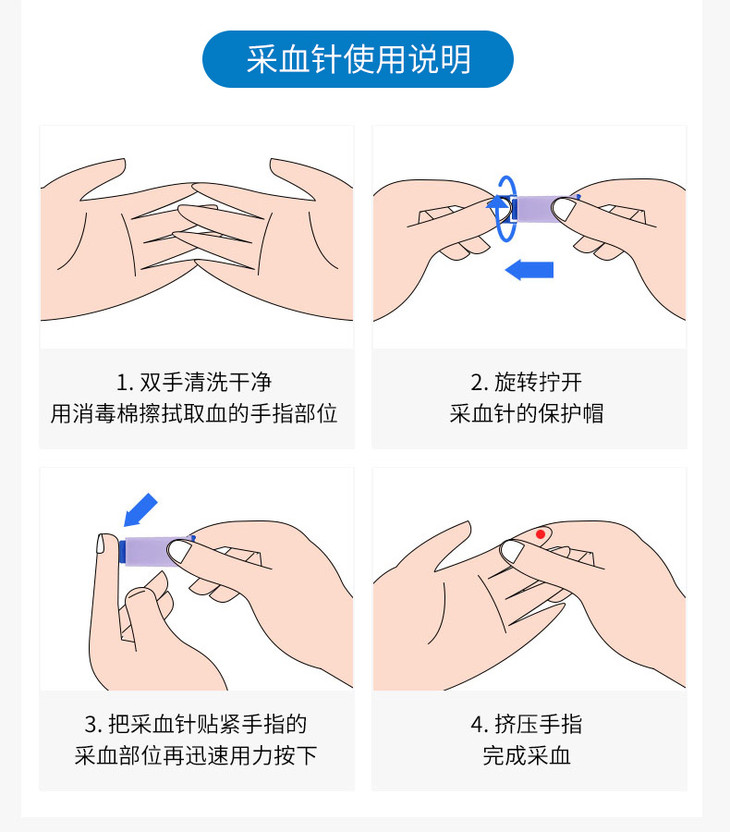 采血针使用说明

1. 双手清洗干净
用消毒棉擦拭取血的手指部位

2. 旋转拧开
采血针的保护帽

3. 把采血针贴紧手指的
采血部位再迅速用力按下

4. 挤压手指
完成采血