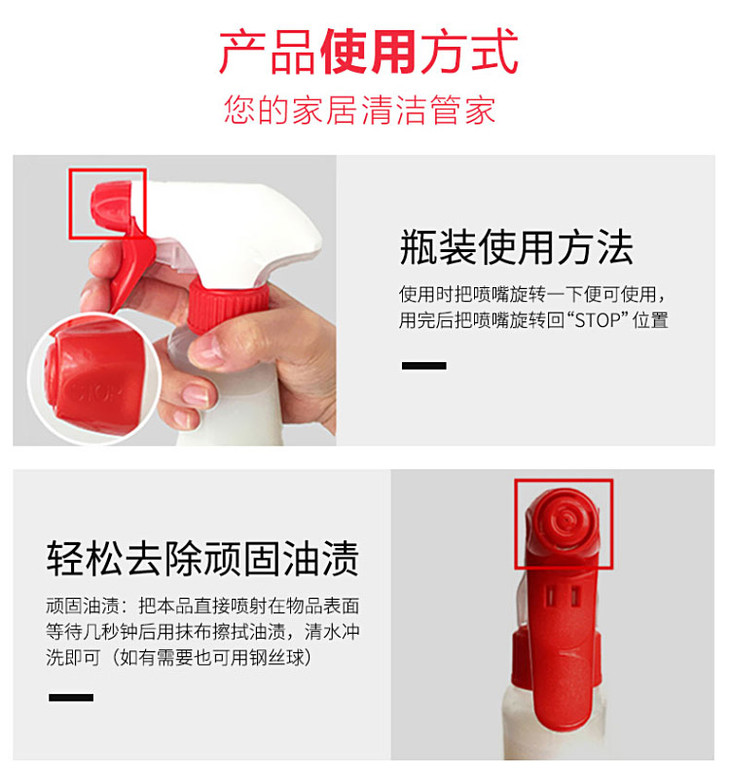 产品使用方式

您的家居清洁管家

STOP

瓶装使用方法

使用时把喷嘴旋转一下便可使用，用完后把喷嘴旋转回“STOP”位置

轻松去除顽固油渍

顽固油渍：把本品直接喷射在物品表面等待几秒钟后用抹布擦拭油渍，清水冲洗即可（如有需要也可用钢丝球）