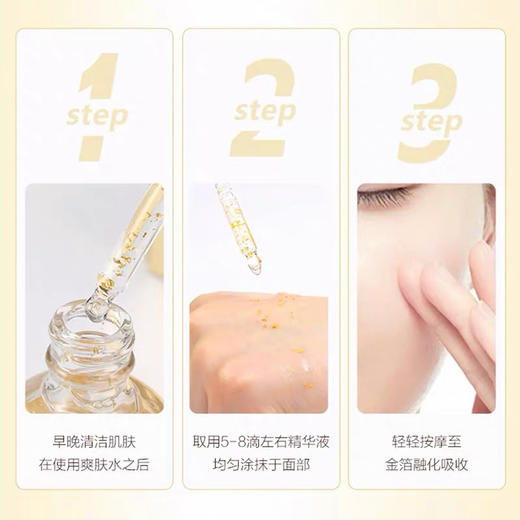 1 step

早晚清洁肌肤
在使用爽肤水之后

2 step

取用5-8滴左右精华液
均匀涂抹于面部

3 step

轻轻按摩至
金箔融化吸收