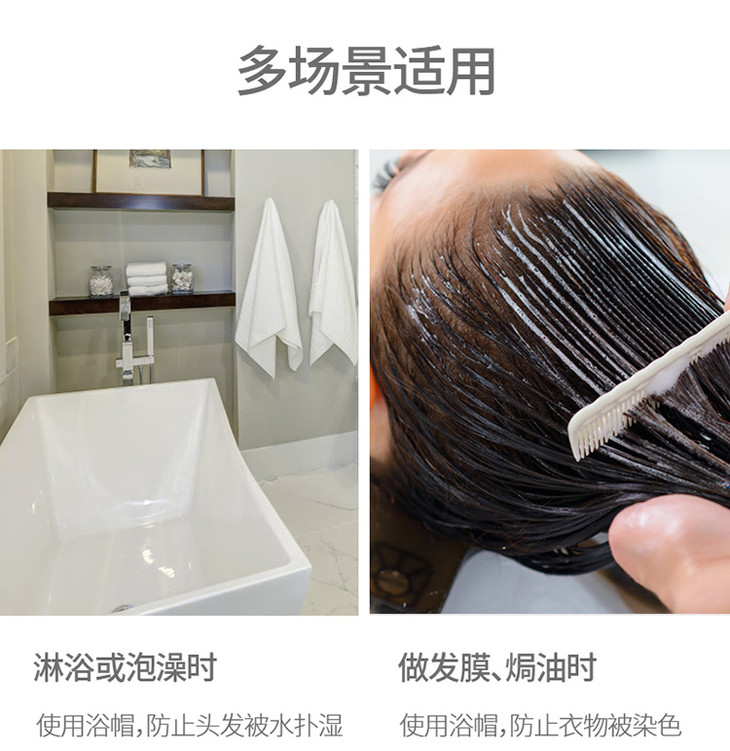 多场景适用

淋浴或泡澡时

使用浴帽，防止头发被水扑湿

做发膜、焗油时

使用浴帽，防止衣物被染色