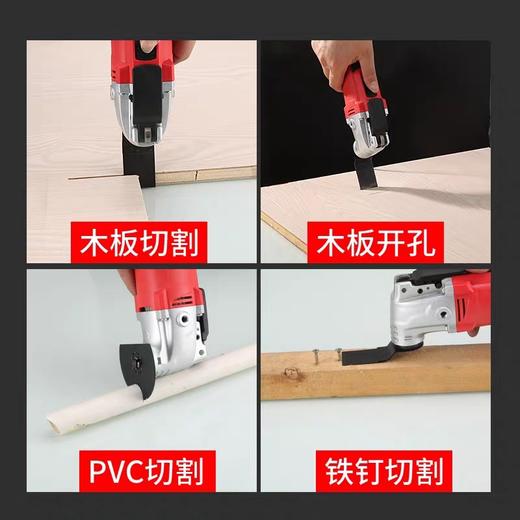 木板切割

木板开孔

PVC切割

铁钉切割