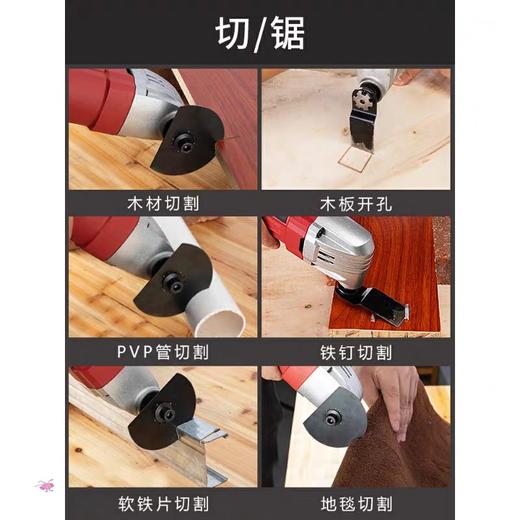 切/锯

木材切割

木板开孔

PVP管切割

铁钉切割

软铁片切割

地毯切割