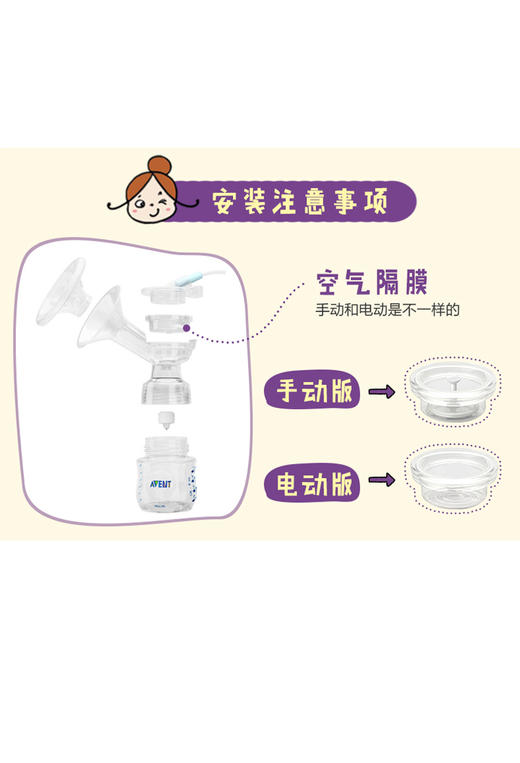 安装注意事项

空气隔膜
手动和电动是不一样的

手动版

电动版

AVENT