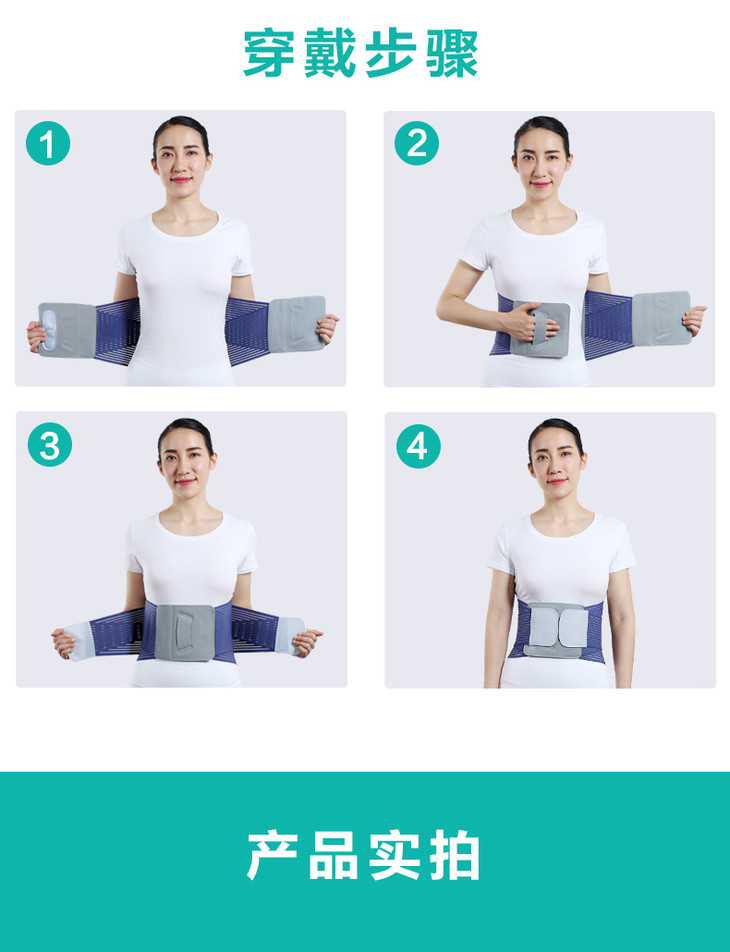 穿戴步骤

1

2

3

4

产品实拍