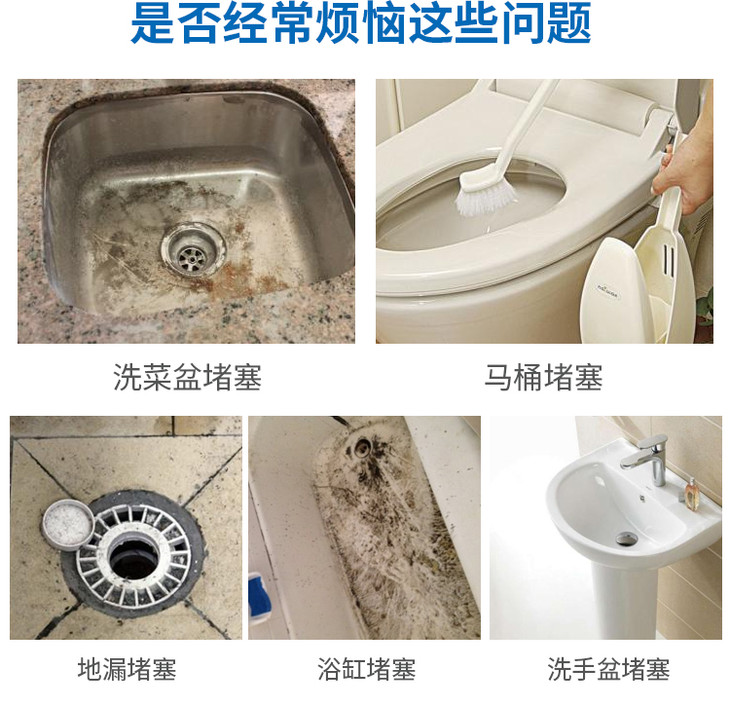 是否经常烦恼这些问题

洗菜盆堵塞

马桶堵塞

地漏堵塞

浴缸堵塞

洗手盆堵塞