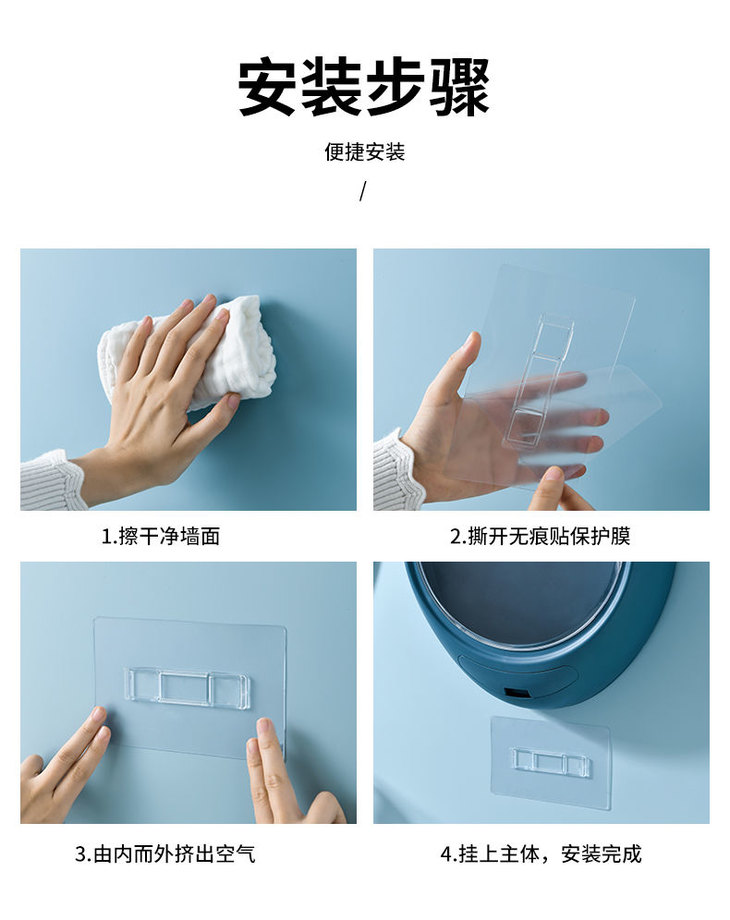 安装步骤

便捷安装

/

1.擦干净墙面

2.撕开无痕贴保护膜

3.由内而外挤出空气

4.挂上主体，安装完成