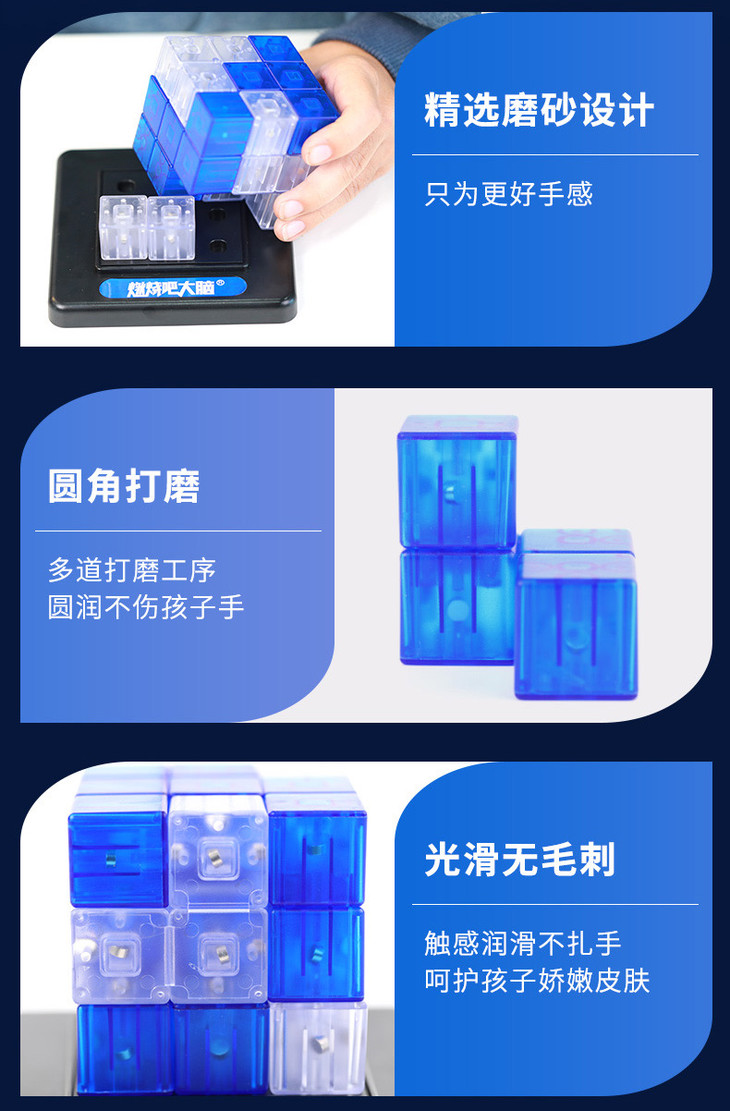 燃烧吧大脑®

精选磨砂设计

只为更好手感

圆角打磨

多道打磨工序
圆润不伤孩子手

光滑无毛刺

触感润滑不扎手
呵护孩子娇嫩皮肤